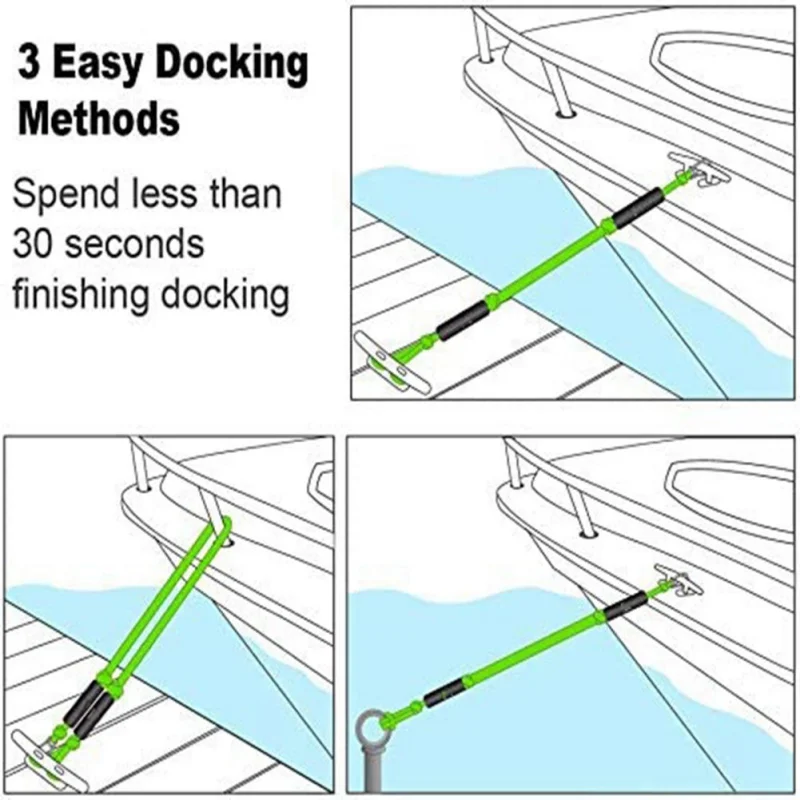 3 Easy Docking Methods

Spend less than 30 seconds finishing docking