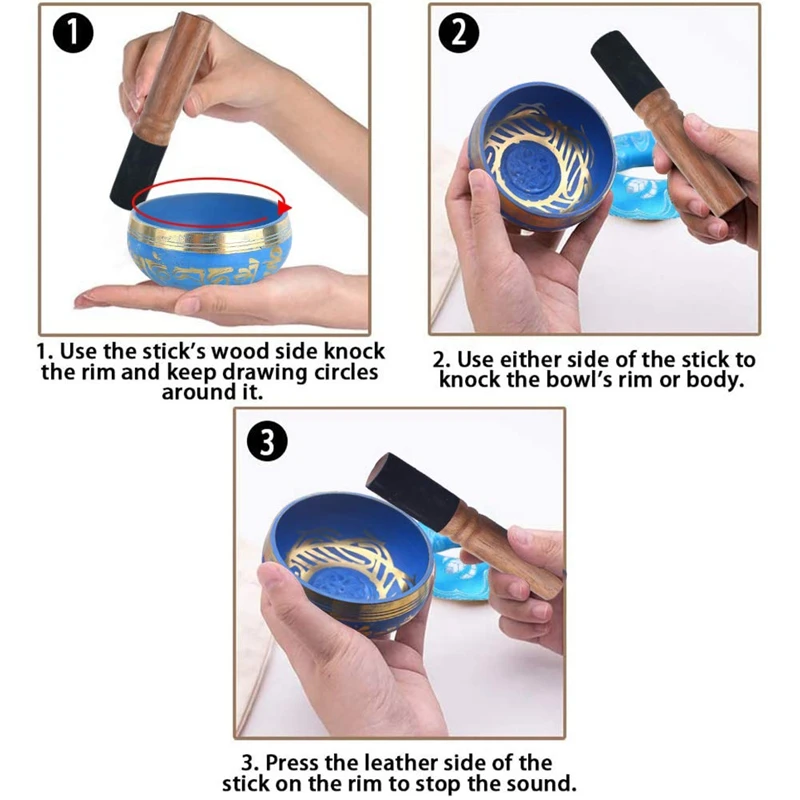 1

1. Use the stick's wood side knock the rim and keep drawing circles around it.

2

2. Use either side of the stick to knock the bowl's rim or body.

3

3. Press the leather side of the stick on the rim to stop the sound.