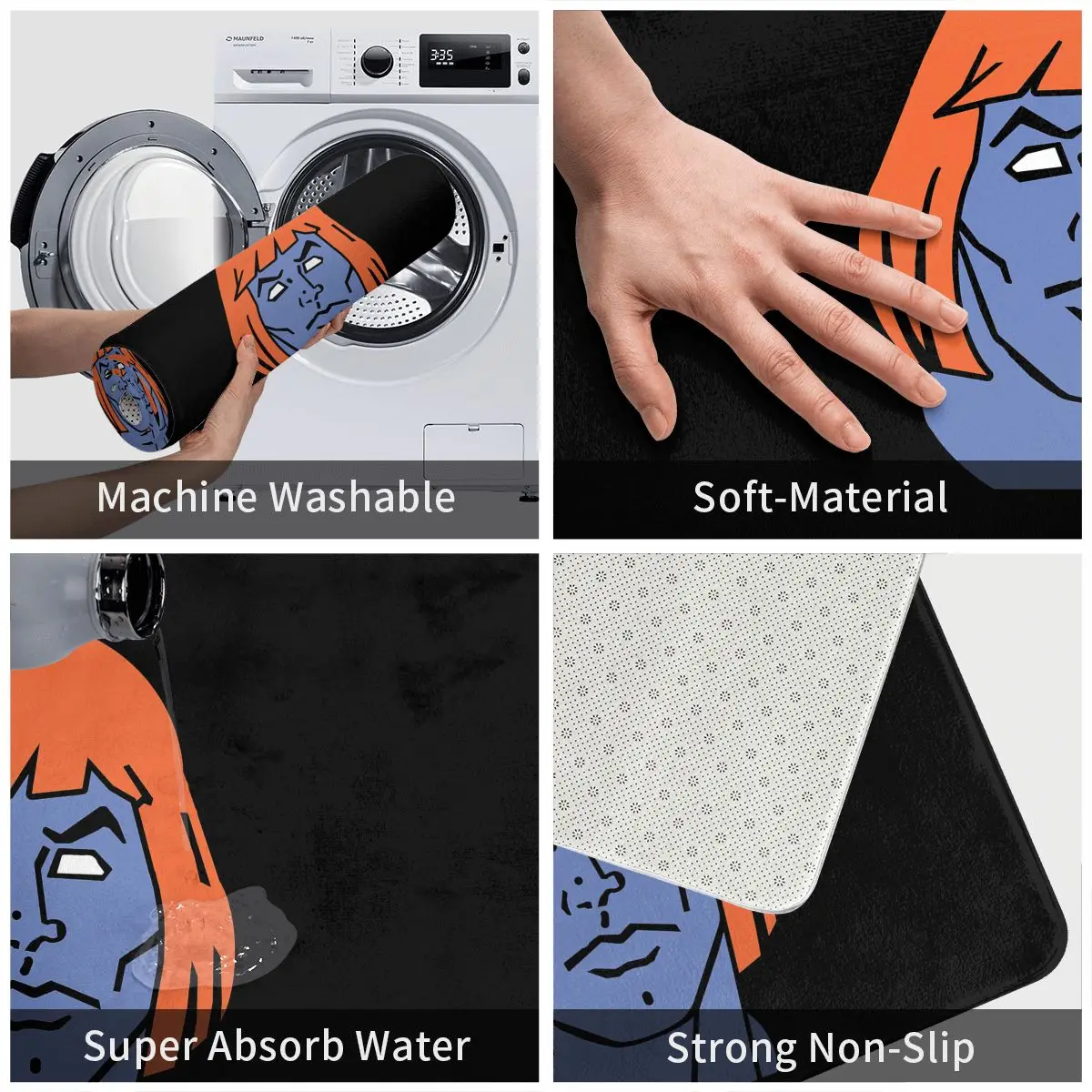 MAUNFELD

3:35

Machine Washable

Soft-Material

Super Absorb Water

Strong Non-Slip