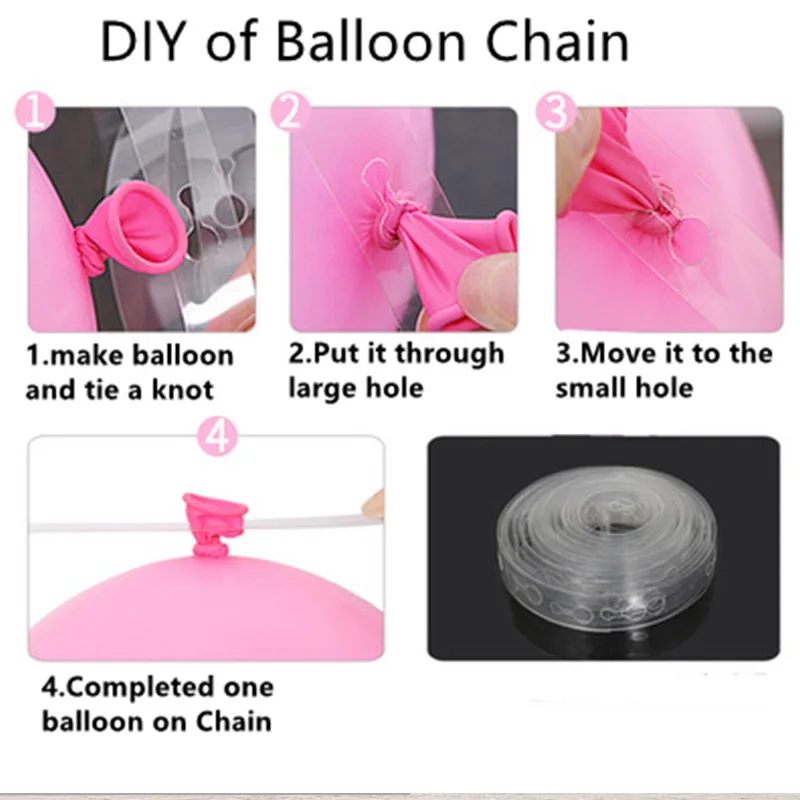 DIY of Balloon Chain

1

2

3

1.make balloon and tie a knot

2.Put it through large hole

3.Move it to the small hole

4

4.Completed one balloon on Chain