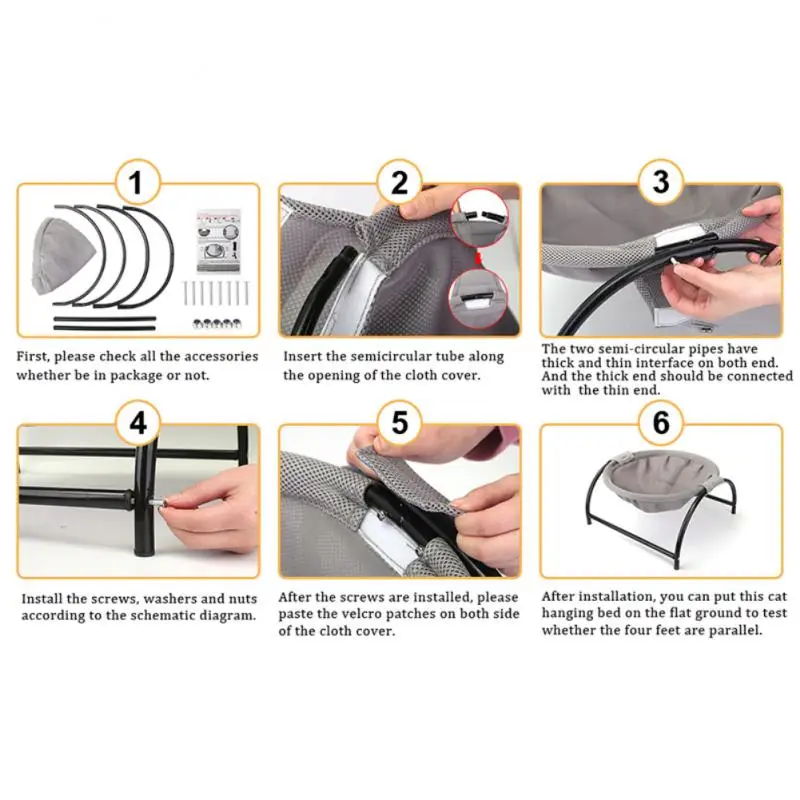 1

First, please check all the accessories whether be in package or not.

2

Insert the semicircular tube along the opening of the cloth cover.

3

The two semi-circular pipes have thick and thin interface on both end. And the thick end should be connected with the thin end.

4

Install the screws, washers and nuts according to the schematic diagram.

5

After the screws are installed, please paste the velcro patches on both side of the cloth cover.

6

After installation, you can put this cat hanging bed on the flat ground to test whether the four feet are parallel.