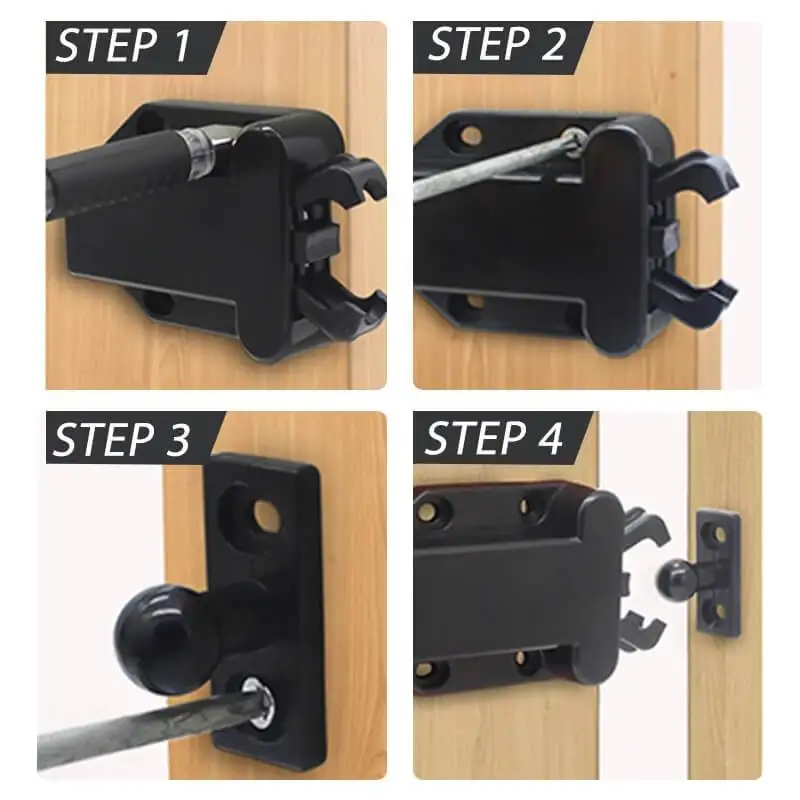 STEP 1

STEP 2

STEP 3

STEP 4