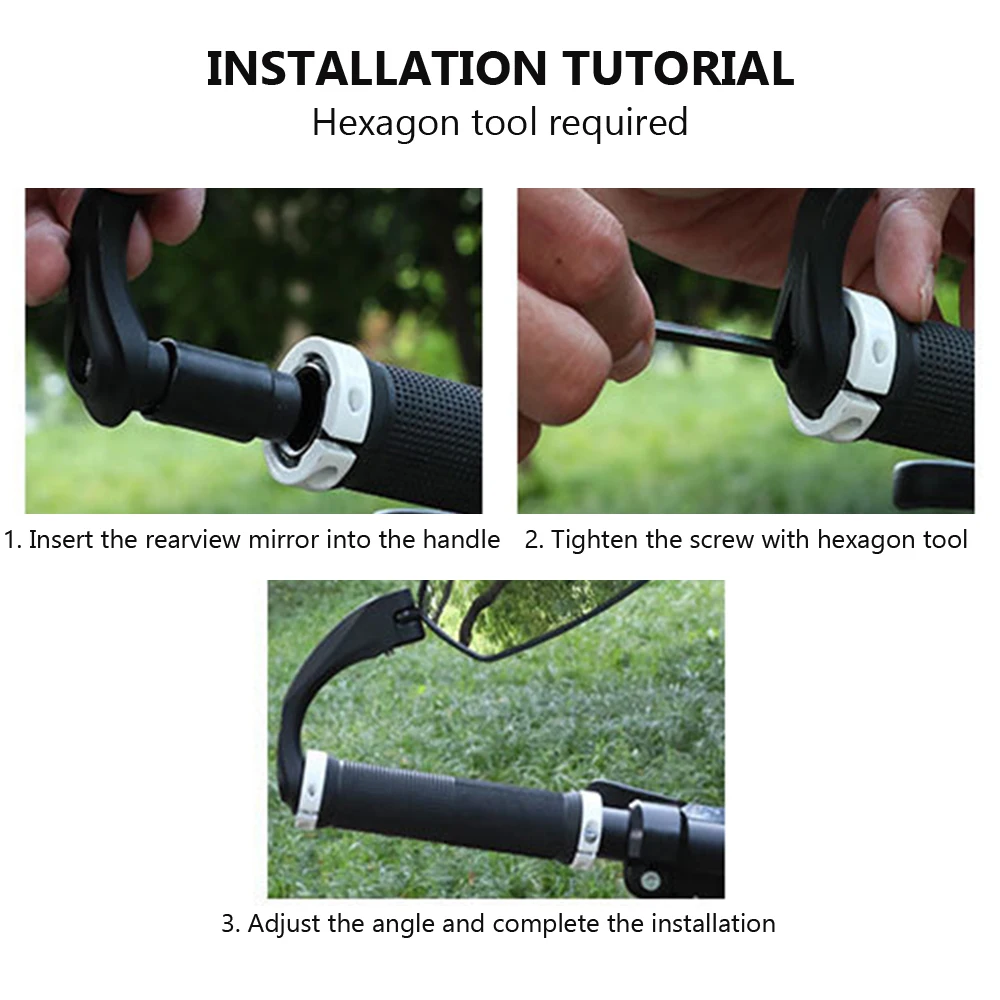 INSTALLATION TUTORIAL
Hexagon tool required

1. Insert the rearview mirror into the handle

2. Tighten the screw with hexagon tool

3. Adjust the angle and complete the installation