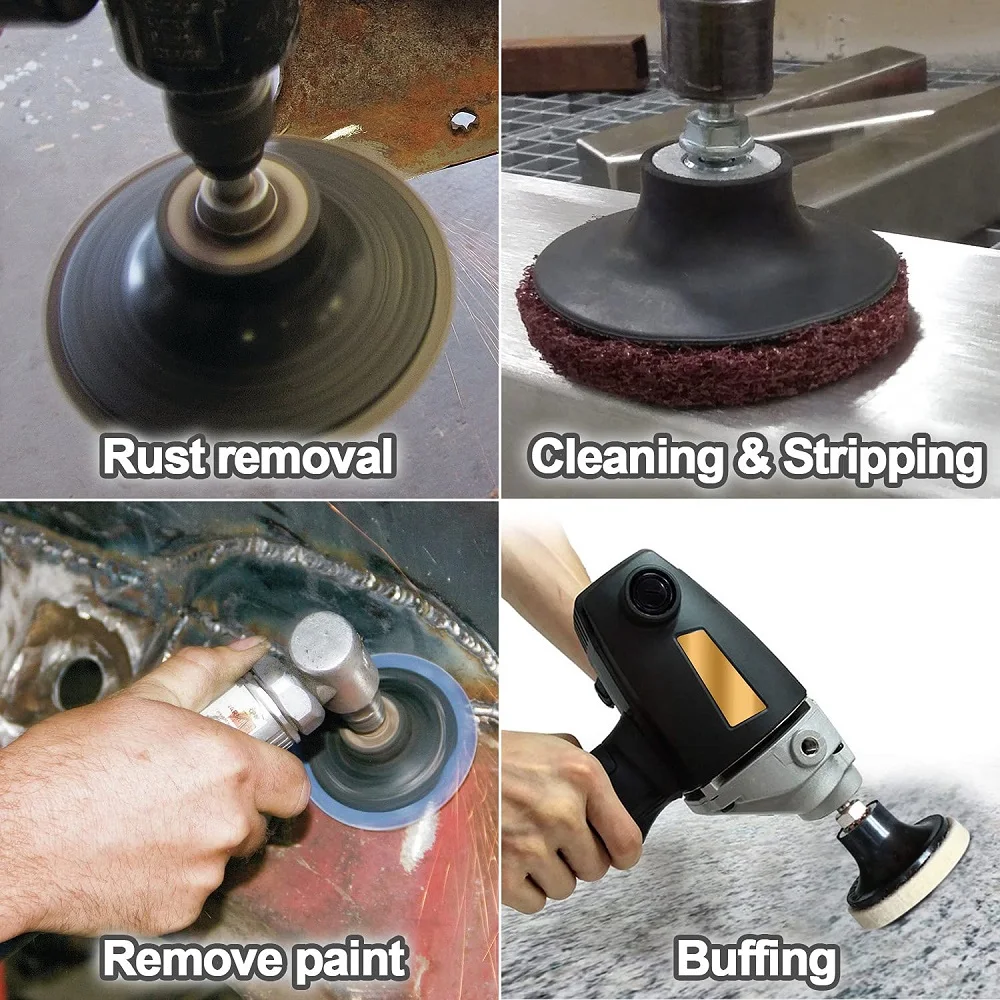 Rust removal

Cleaning & Stripping

Remove paint

Buffing