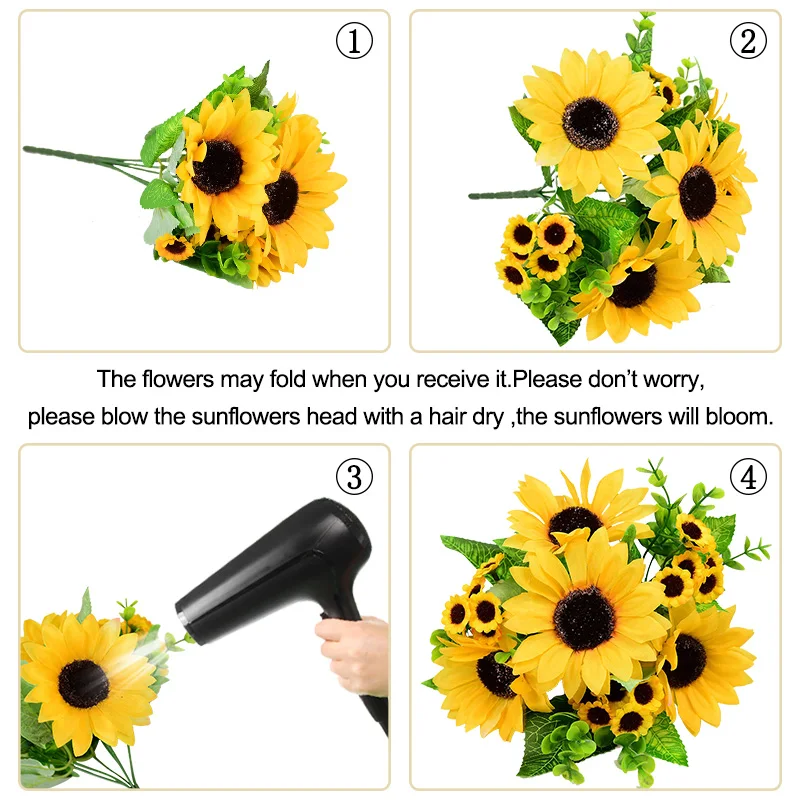 ①

②

The flowers may fold when you receive it.Please don't worry, please blow the sunflowers head with a hair dry ,the sunflowers will bloom.

③

④