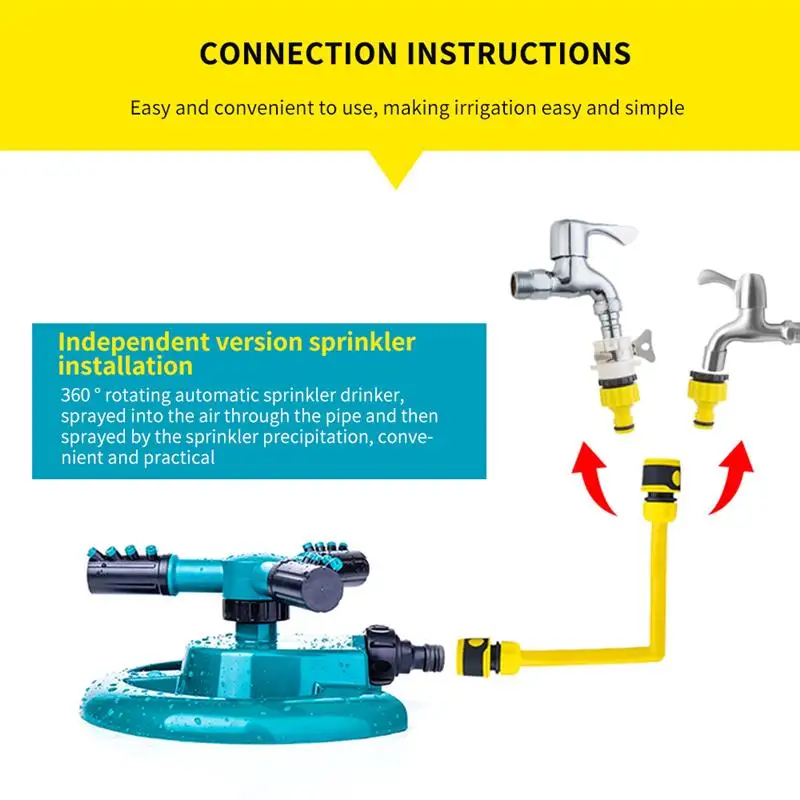 CONNECTION INSTRUCTIONS

Easy and convenient to use, making irrigation easy and simple

Independent version sprinkler installation

360 ° rotating automatic sprinkler drinker, sprayed into the air through the pipe and then sprayed by the sprinkler precipitation, convenient and practical