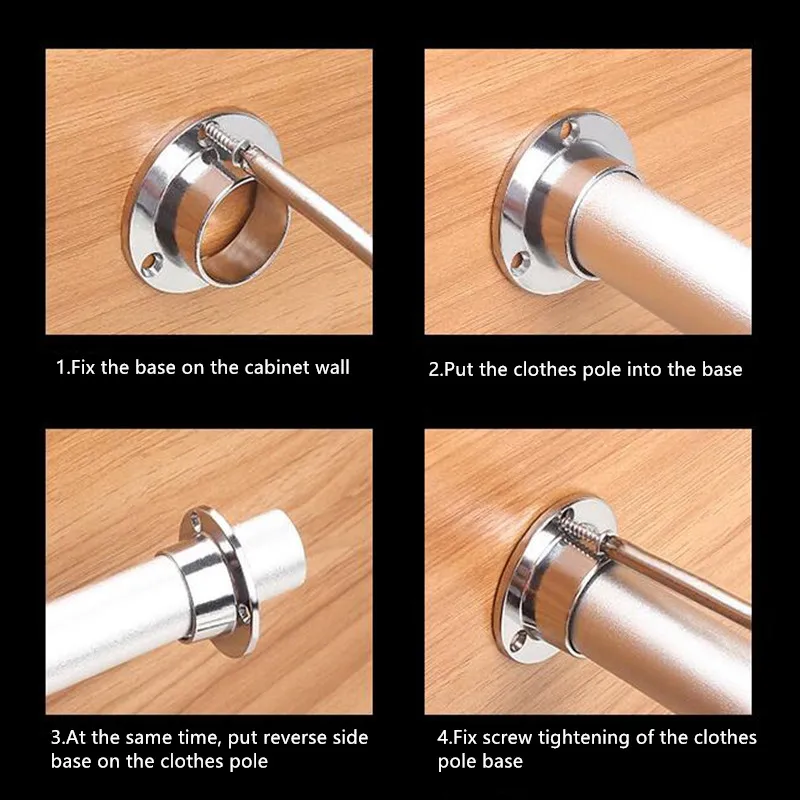 1.Fix the base on the cabinet wall

2.Put the clothes pole into the base

3.At the same time, put reverse side base on the clothes pole

4.Fix screw tightening of the clothes pole base