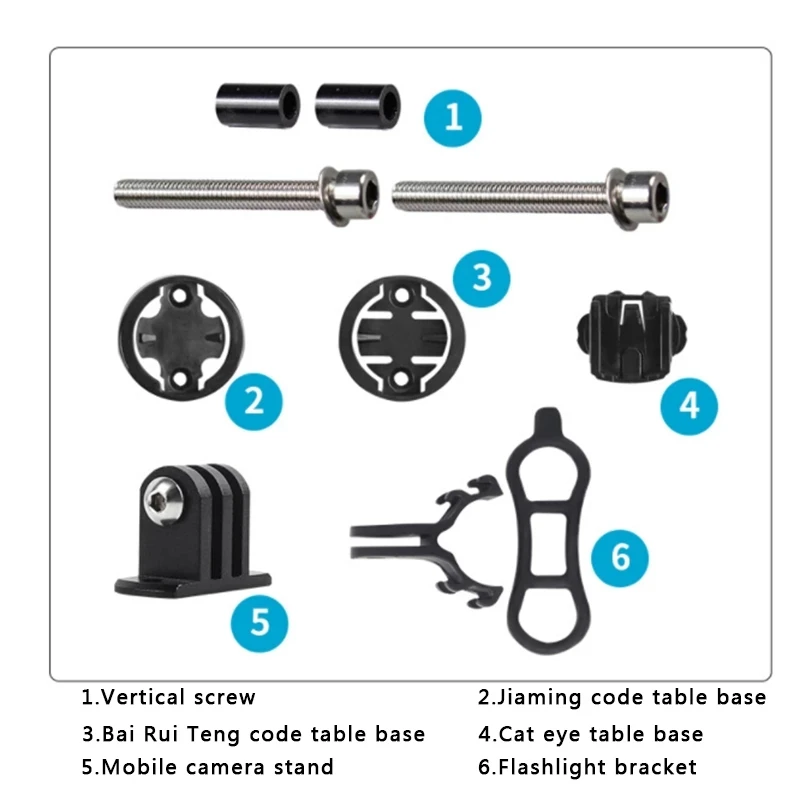 1

3

2

4

5

6

1.Vertical screw
2.Jiaming code table base
3.Bai Rui Teng code table base
4.Cat eye table base
5.Mobile camera stand
6.Flashlight bracket