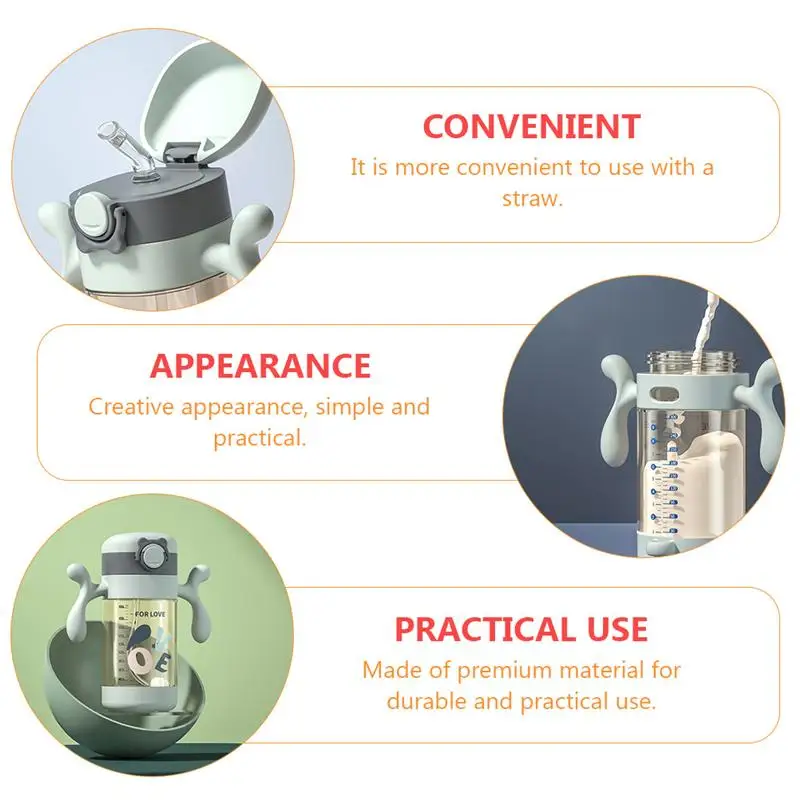 CONVENIENT
It is more convenient to use with a straw.

APPEARANCE
Creative appearance, simple and practical.

FOR LOVE

PRACTICAL USE
Made of premium material for durable and practical use.