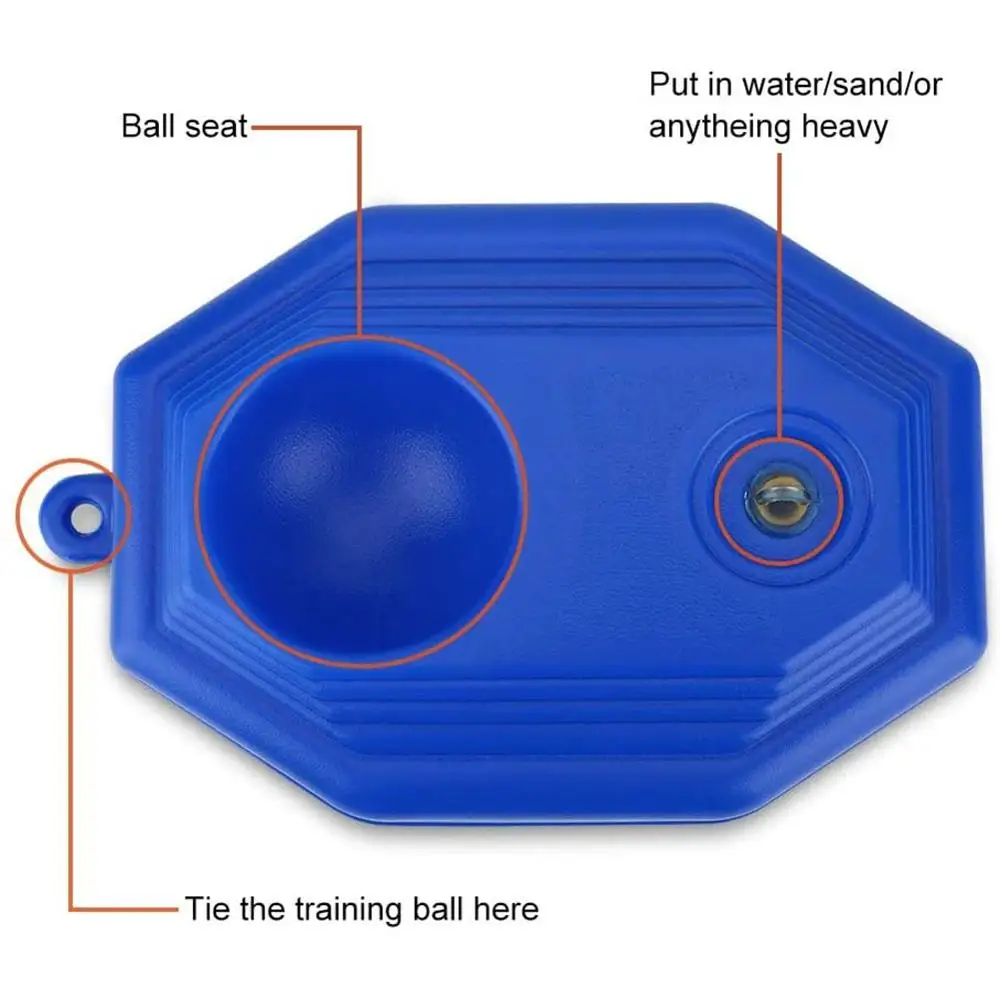 Ball seat

Put in water/sand/or anytheing heavy

Tie the training ball here