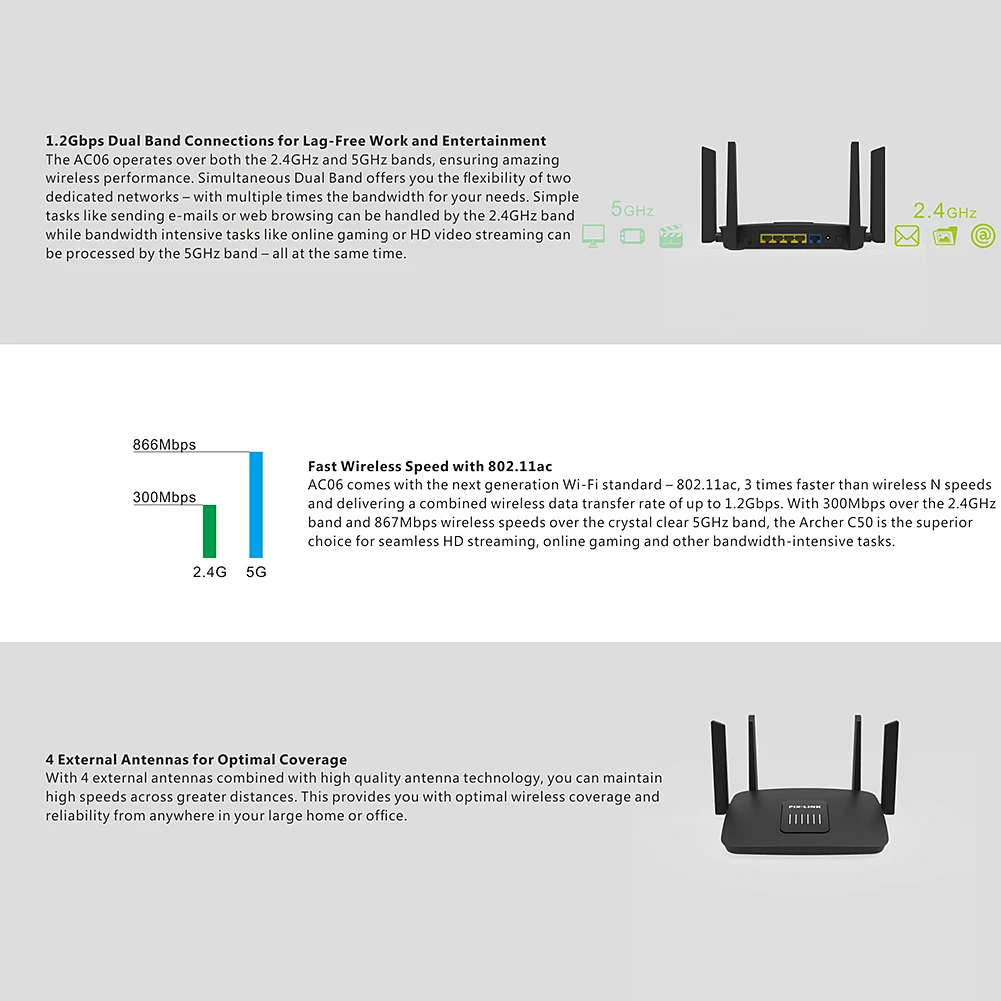 1.2Gbps Dual Band Connections for Lag-Free Work and Entertainment
The AC06 operates over both the 2.4GHz and 5GHz bands, ensuring amazing wireless performance. Simultaneous Dual Band offers you the flexibility of two dedicated networks – with multiple times the bandwidth for your needs. Simple tasks like sending e-mails or web browsing can be handled by the 2.4GHz band while bandwidth intensive tasks like online gaming or HD video streaming can be processed by the 5GHz band – all at the same time.

5GHz

2.4GHz

866Mbps

300Mbps

2.4G

5G

Fast Wireless Speed with 802.11ac
AC06 comes with the next generation Wi-Fi standard – 802.11ac, 3 times faster than wireless N speeds and delivering a combined wireless data transfer rate of up to 1.2Gbps. With 300Mbps over the 2.4GHz band and 867Mbps wireless speeds over the crystal clear 5GHz band, the Archer C50 is the superior choice for seamless HD streaming, online gaming and other bandwidth-intensive tasks.

4 External Antennas for Optimal Coverage
With 4 external antennas combined with high quality antenna technology, you can maintain high speeds across greater distances. This provides you with optimal wireless coverage and reliability from anywhere in your large home or office.

PIX-LINK