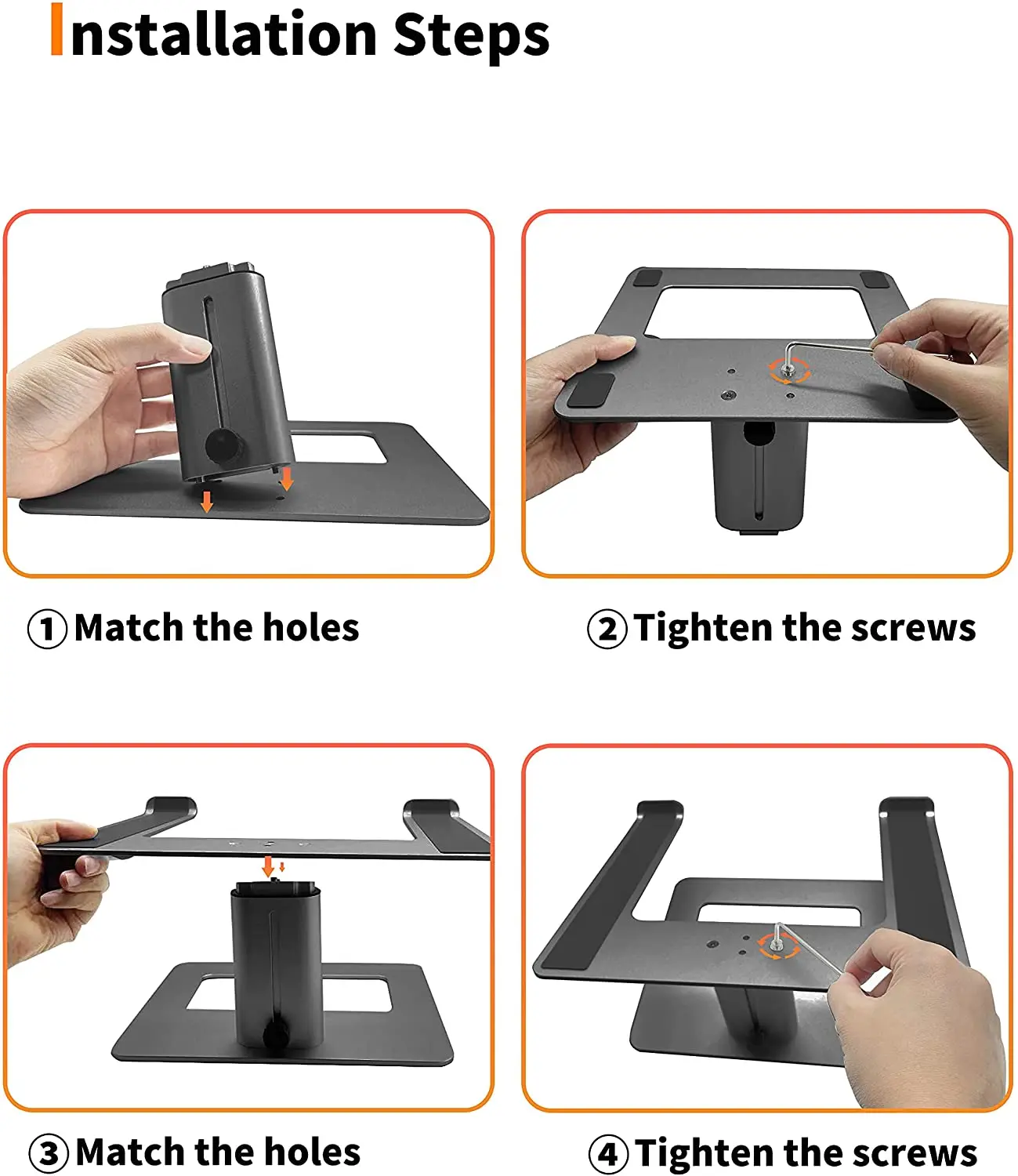 Installation Steps

① Match the holes

② Tighten the screws

③ Match the holes

④ Tighten the screws