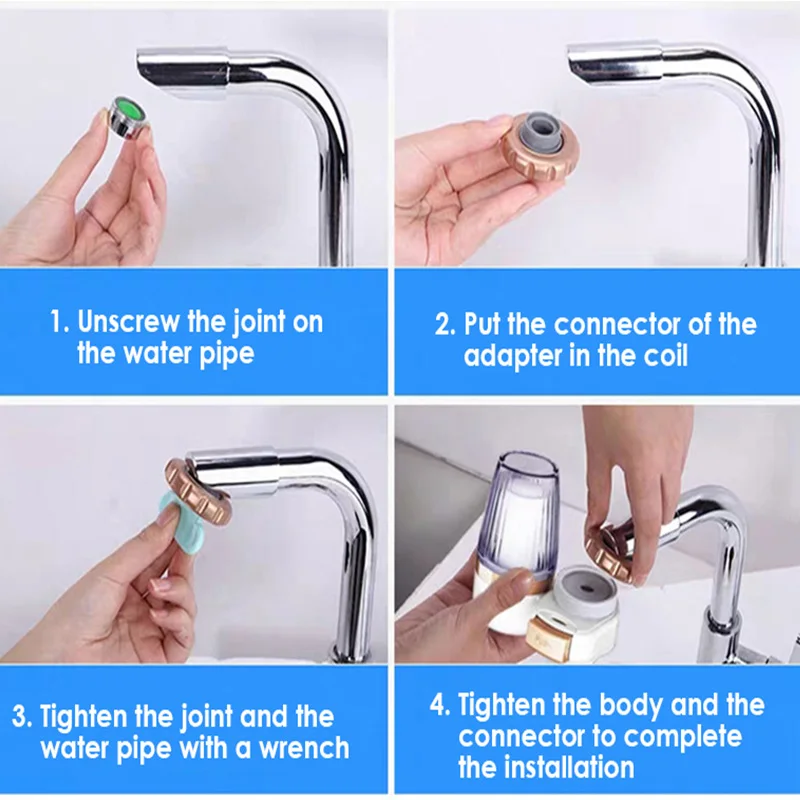 1. Unscrew the joint on the water pipe

2. Put the connector of the adapter in the coil

3. Tighten the joint and the water pipe with a wrench

4. Tighten the body and the connector to complete the installation