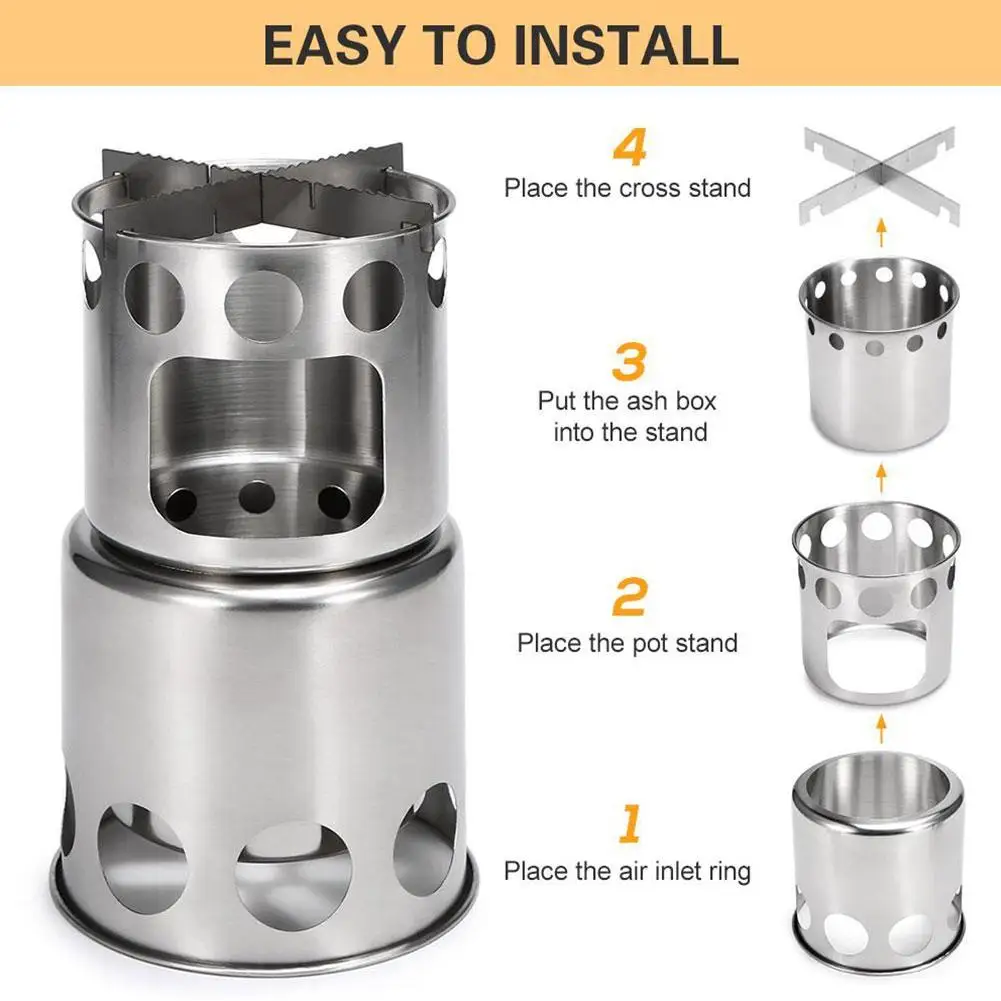 EASY TO INSTALL

4
Place the cross stand

3
Put the ash box into the stand

2
Place the pot stand

1
Place the air inlet ring