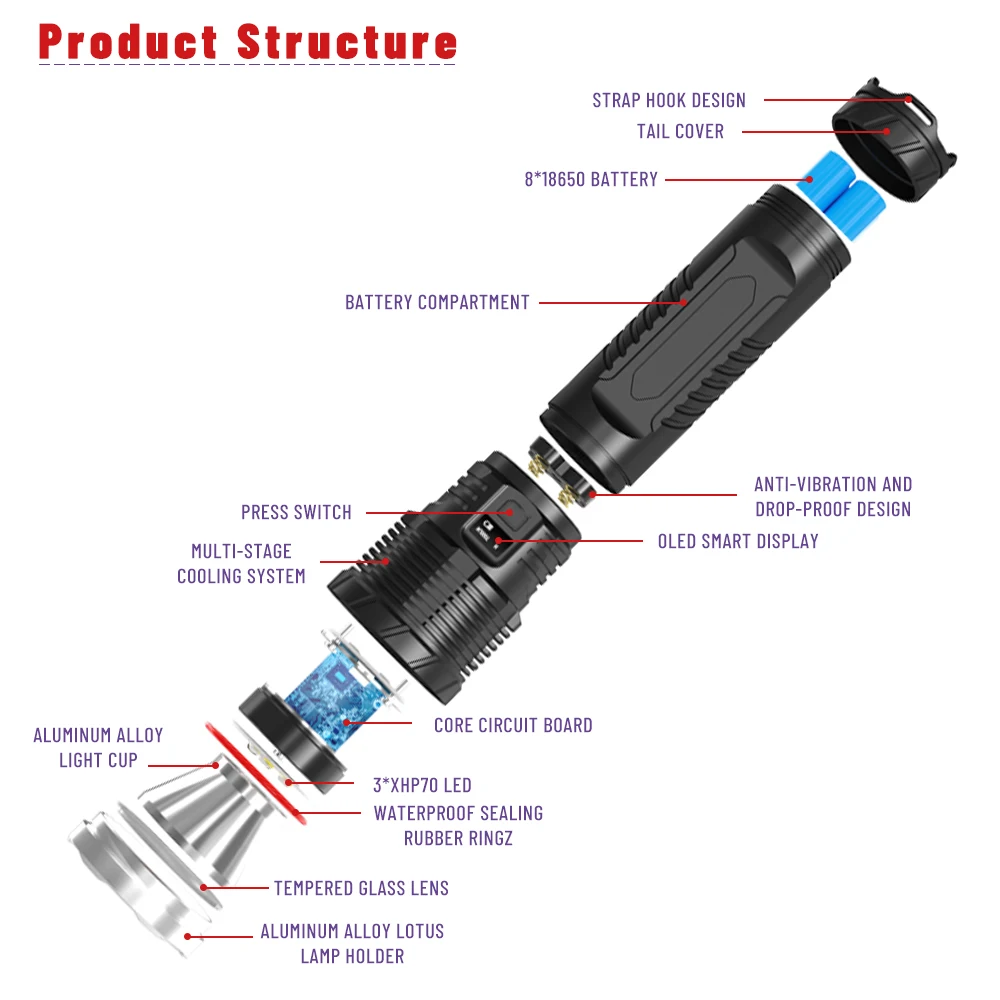 Product Structure

STRAP HOOK DESIGN

TAIL COVER

8*18650 BATTERY

BATTERY COMPARTMENT

ANTI-VIBRATION AND DROP-PROOF DESIGN

PRESS SWITCH

OLED SMART DISPLAY

MULTI-STAGE COOLING SYSTEM

CORE CIRCUIT BOARD

ALUMINUM ALLOY LIGHT CUP

3*XHP70 LED

WATERPROOF SEALING RUBBER RINGZ

TEMPERED GLASS LENS

ALUMINUM ALLOY LOTUS LAMP HOLDER