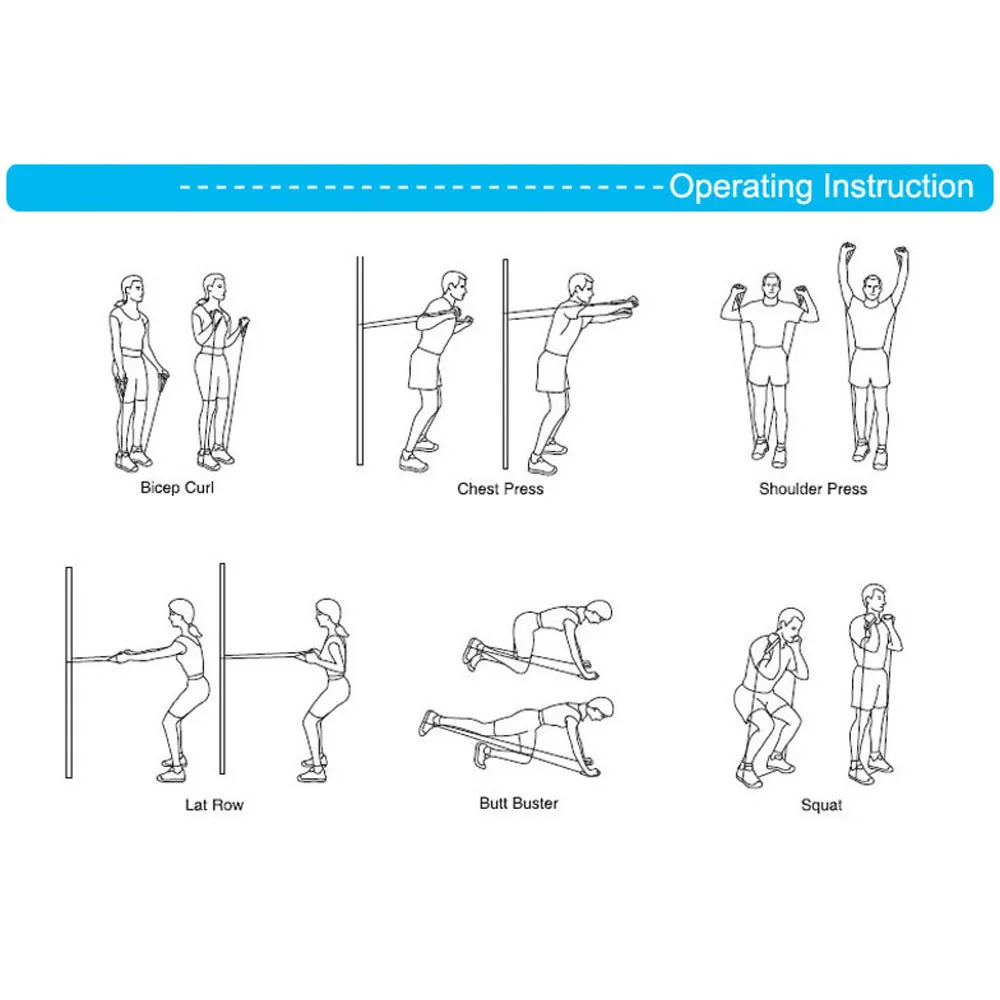 Operating Instruction

Bicep Curl

Chest Press

Shoulder Press

Lat Row

Butt Buster

Squat