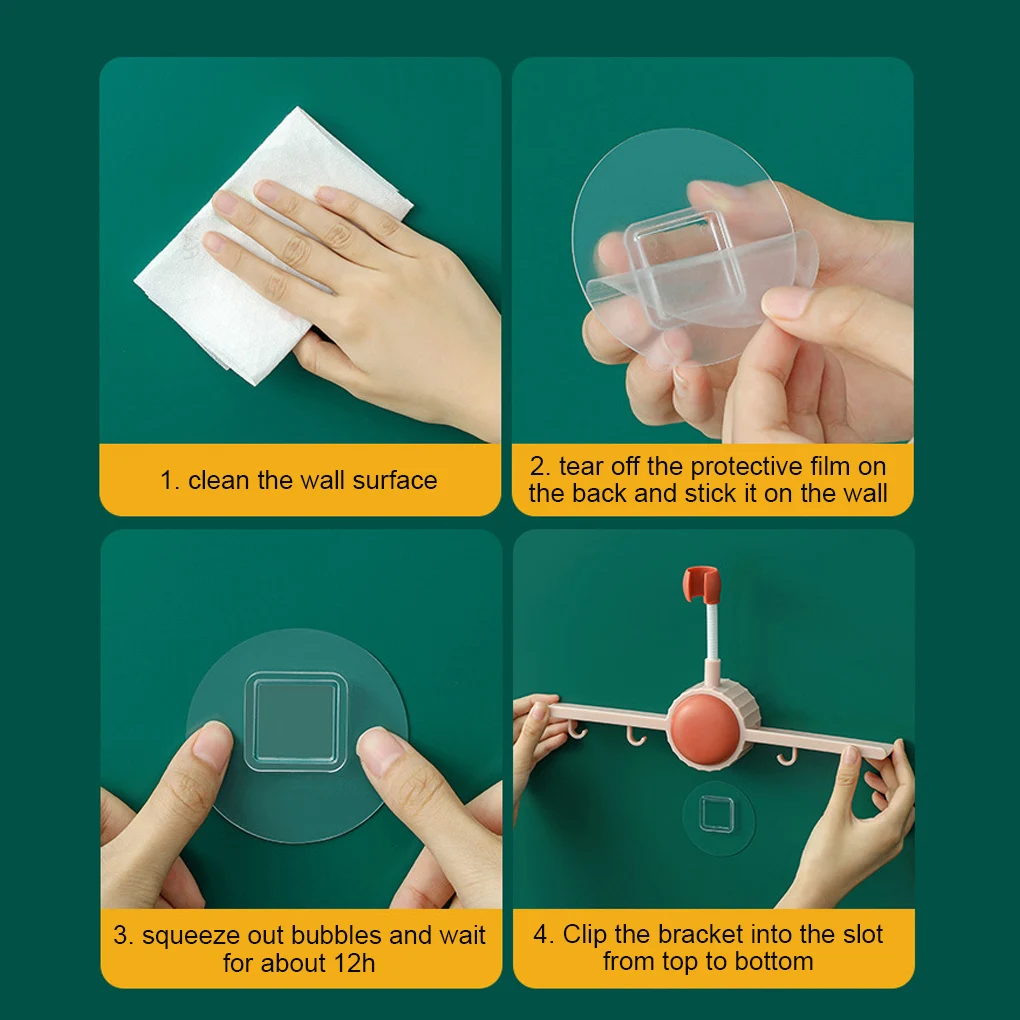 1. clean the wall surface

2. tear off the protective film on the back and stick it on the wall

3. squeeze out bubbles and wait for about 12h

4. Clip the bracket into the slot from top to bottom