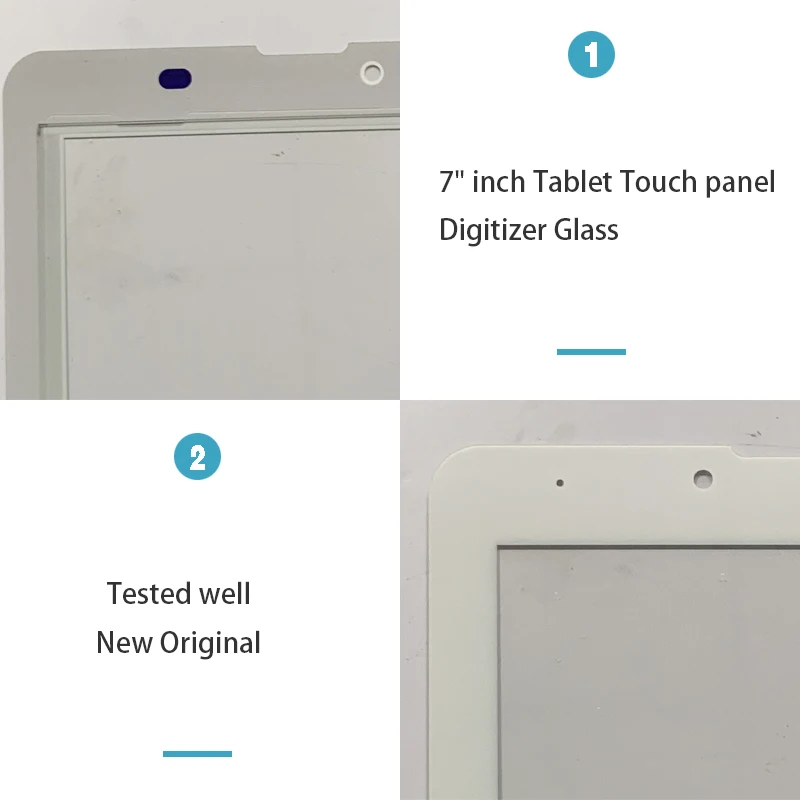 1

7" inch Tablet Touch panel Digitizer Glass

2

Tested well
New Original