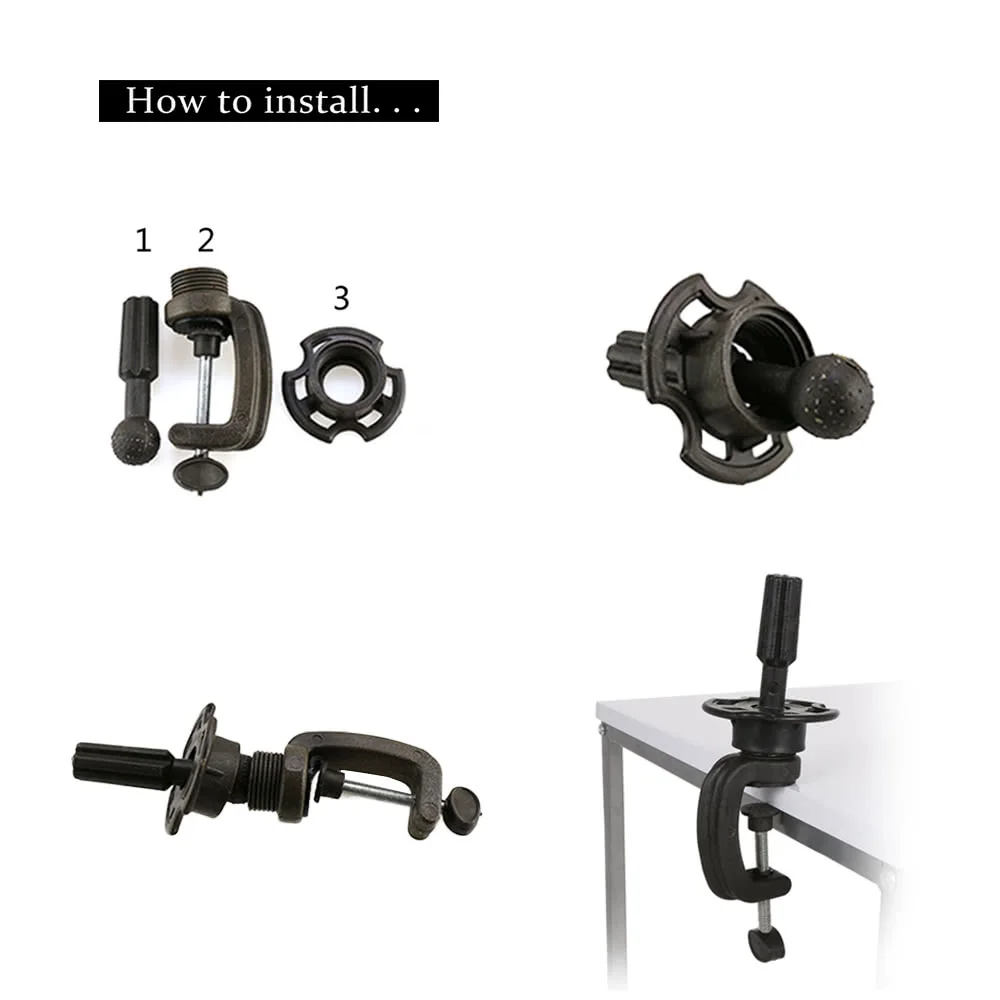 How to install. . .

1 2

3