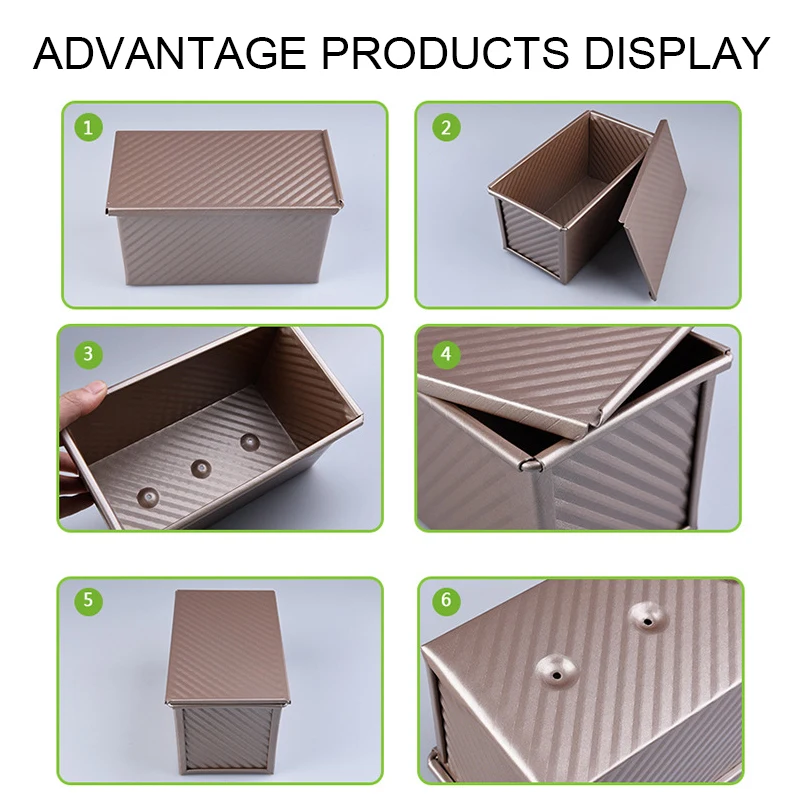 ADVANTAGE PRODUCTS DISPLAY

1

2

3

4

5

6