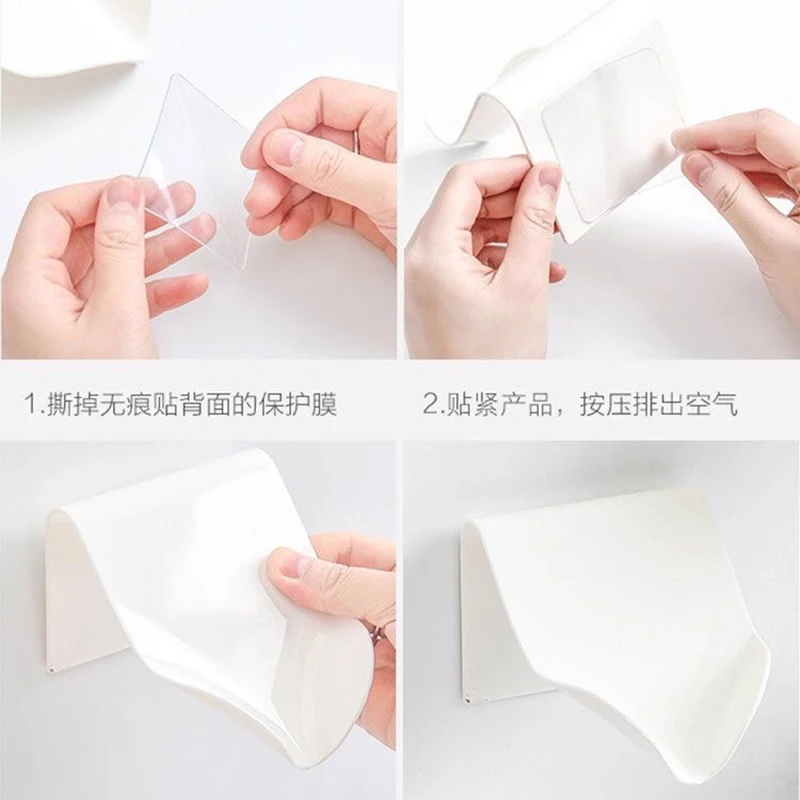 1.撕掉无痕贴背面的保护膜

2.贴紧产品，按压排出空气