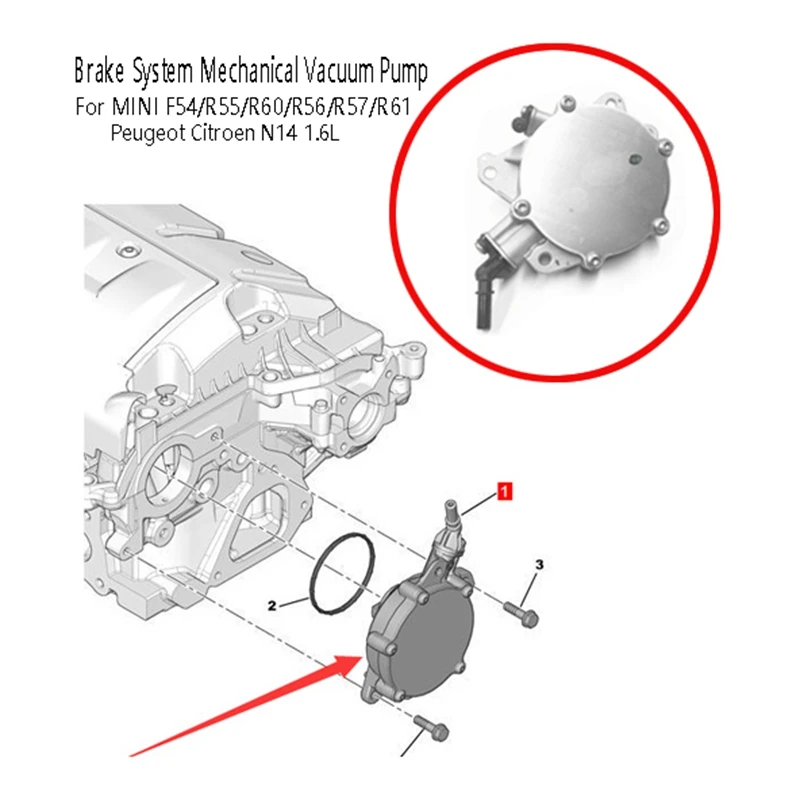 Brake System Mechanical Vacuum Pump
For MINI F54/R55/R60/R56/R57/R61
Peugeot Citroen N14 1.6L

1

2

3