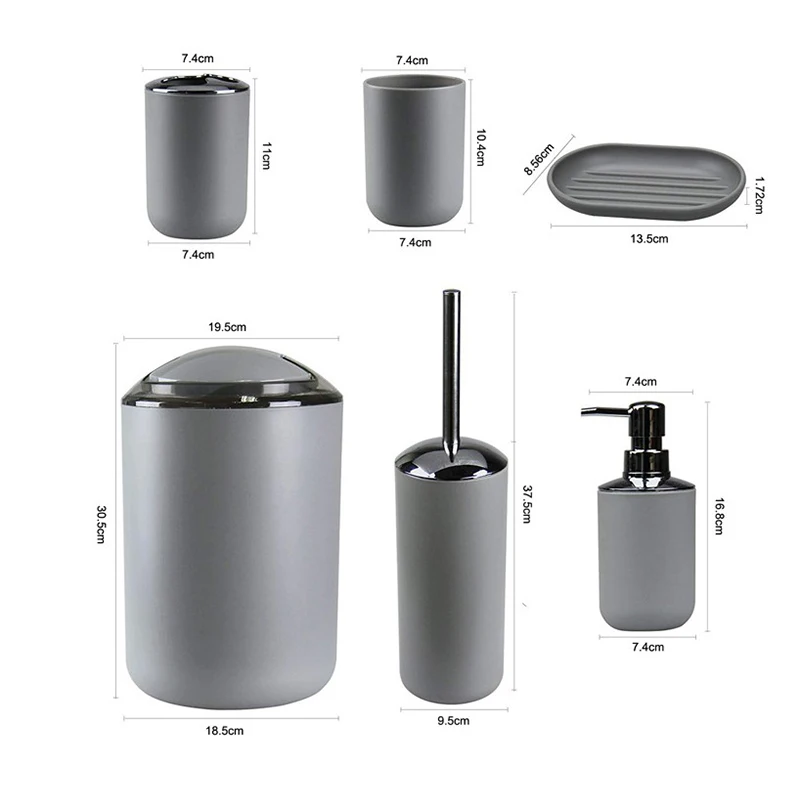 7.4cm
11cm
7.4cm
7.4cm
10.4cm
7.4cm
8.56cm
1.72cm
13.5cm
19.5cm
30.5cm
18.5cm
37.5cm
9.5cm
7.4cm
16.8cm
7.4cm