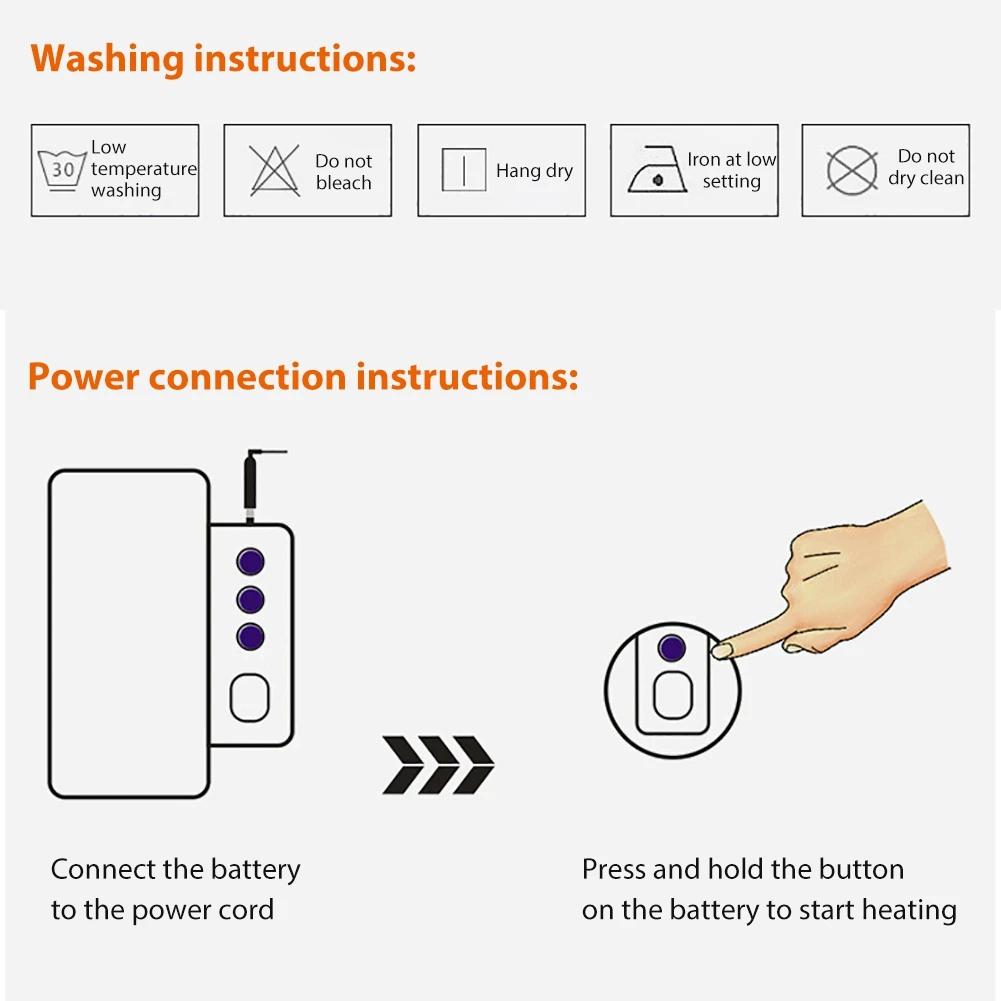 Washing instructions:

30 Low temperature washing

Do not bleach

Hang dry

Iron at low setting

Do not dry clean

Power connection instructions:

Connect the battery to the power cord

Press and hold the button on the battery to start heating