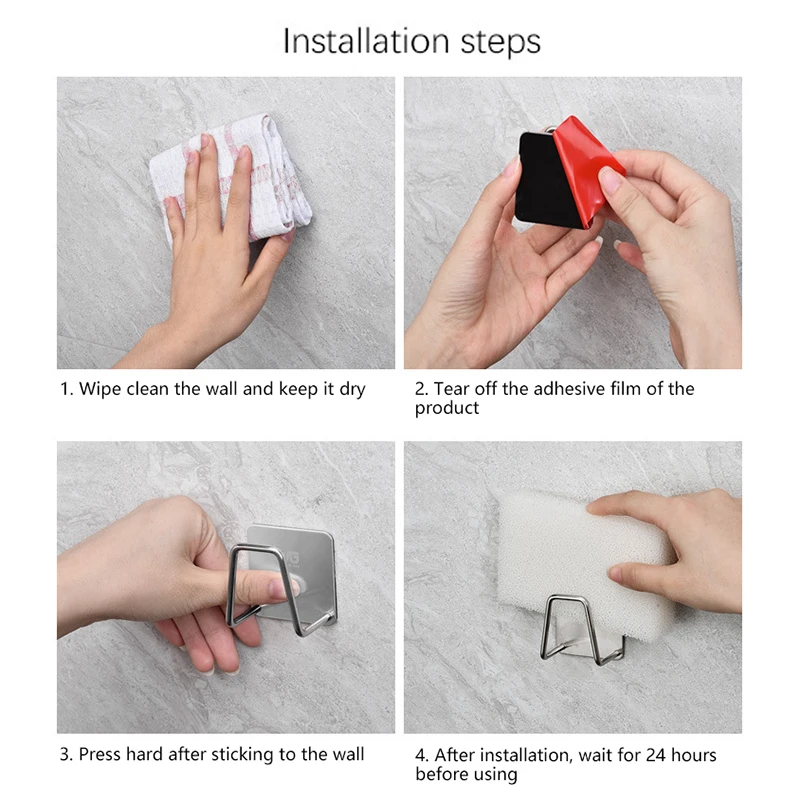 Installation steps

1. Wipe clean the wall and keep it dry

2. Tear off the adhesive film of the product

3. Press hard after sticking to the wall

4. After installation, wait for 24 hours before using