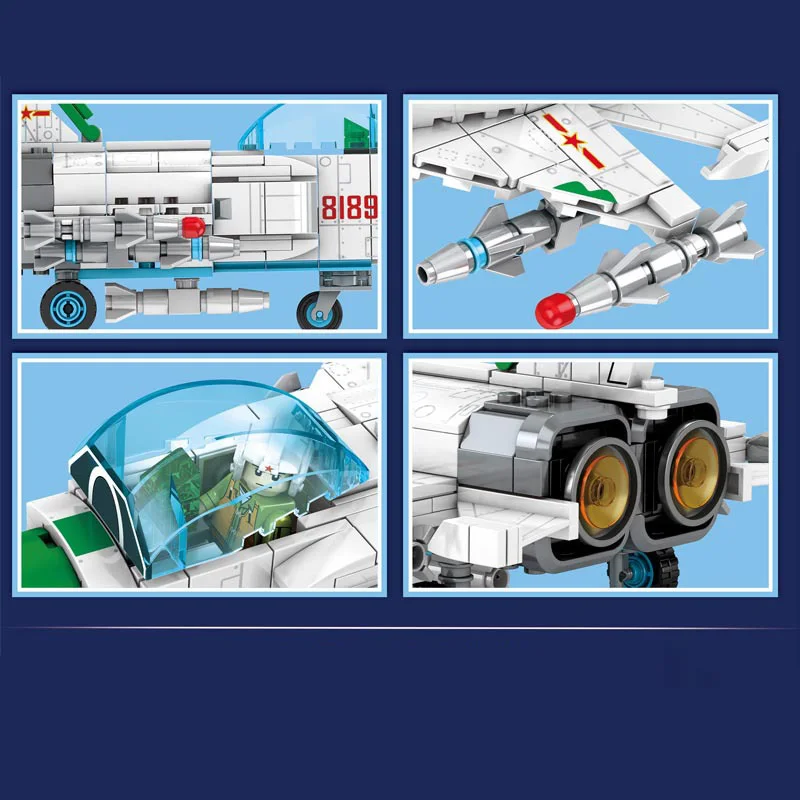 8189