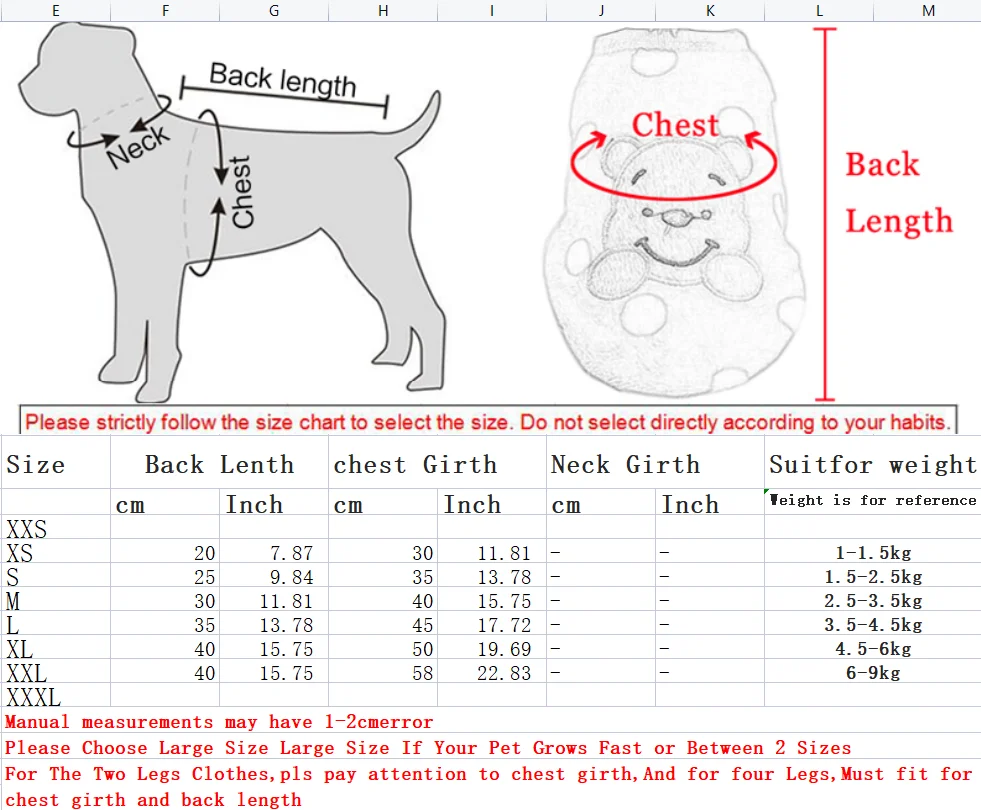 E F G H I J K L M

Back length
Neck
Chest

Chest
Back Length

Please strictly follow the size chart to select the size. Do not select directly according to your habits.

| Size | Back Lenth | | chest Girth | | Neck Girth | | Suitfor weight |
|---|---|---|---|---|---|---|---|
| | cm | Inch | cm | Inch | cm | Inch | Weight is for reference |
| XXS | | | | | | | |
| XS | 20 | 7.87 | 30 | 11.81 | - | - | 1-1.5kg |
| S | 25 | 9.84 | 35 | 13.78 | - | - | 1.5-2.5kg |
| M | 30 | 11.81 | 40 | 15.75 | - | - | 2.5-3.5kg |
| L | 35 | 13.78 | 45 | 17.72 | - | - | 3.5-4.5kg |
| XL | 40 | 15.75 | 50 | 19.69 | - | - | 4.5-6kg |
| XXL | 40 | 15.75 | 58 | 22.83 | - | - | 6-9kg |
| XXXL | | | | | | | |

Manual measurements may have 1-2cmerror
Please Choose Large Size Large Size If Your Pet Grows Fast or Between 2 Sizes
For The Two Legs Clothes,pls pay attention to chest girth,And for four Legs,Must fit for chest girth and back length