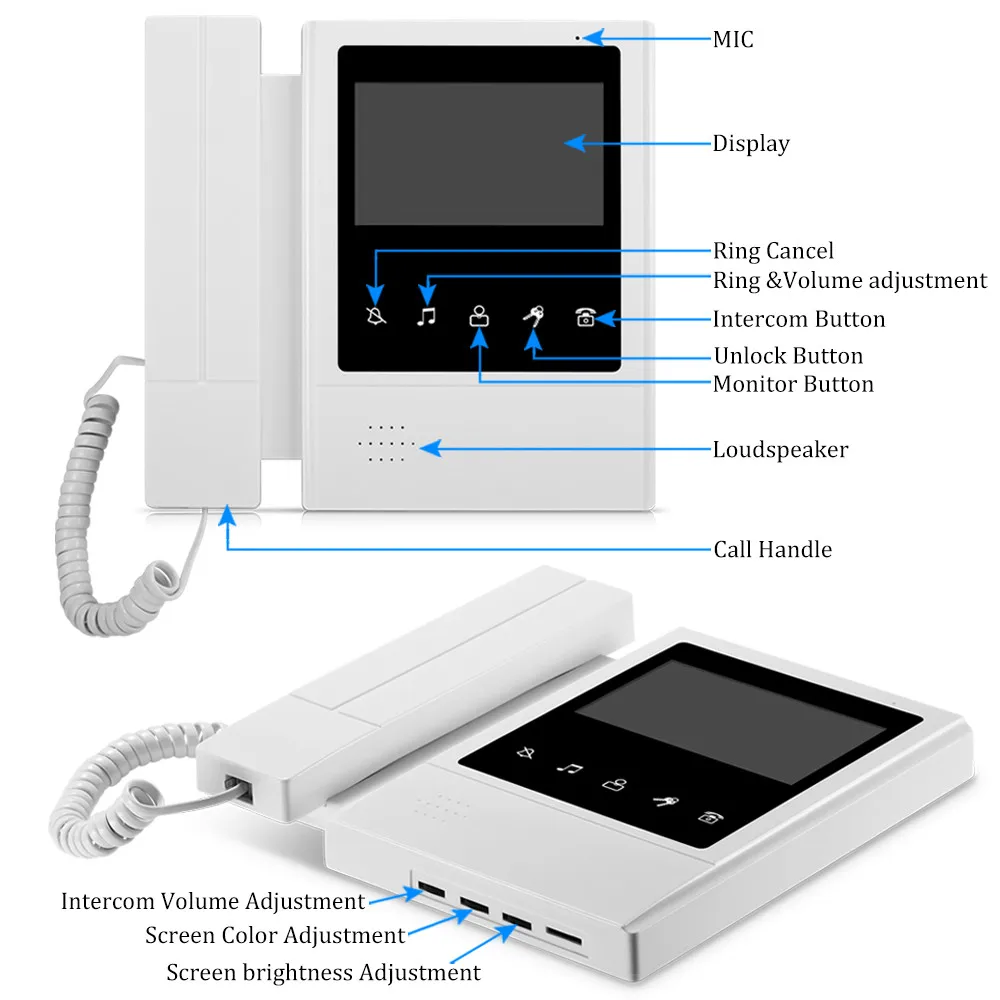 MIC
Display
Ring Cancel
Ring &Volume adjustment
Intercom Button
Unlock Button
Monitor Button
Loudspeaker
Call Handle
Intercom Volume Adjustment
Screen Color Adjustment
Screen brightness Adjustment