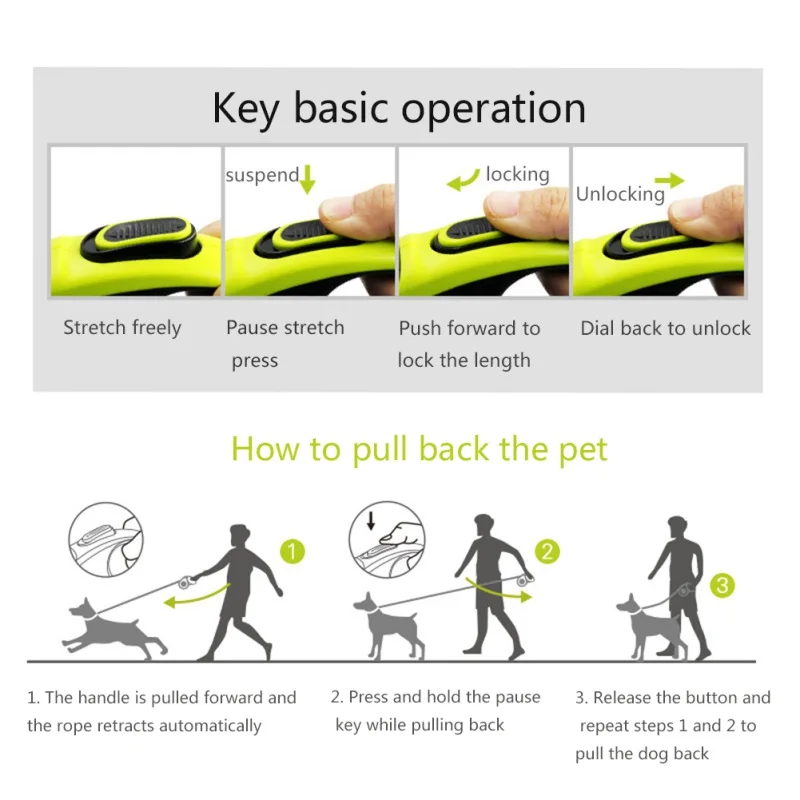 Key basic operation

suspend

locking

Unlocking

Stretch freely

Pause stretch press

Push forward to lock the length

Dial back to unlock

How to pull back the pet

1

2

3

1. The handle is pulled forward and the rope retracts automatically

2. Press and hold the pause key while pulling back

3. Release the button and repeat steps 1 and 2 to pull the dog back