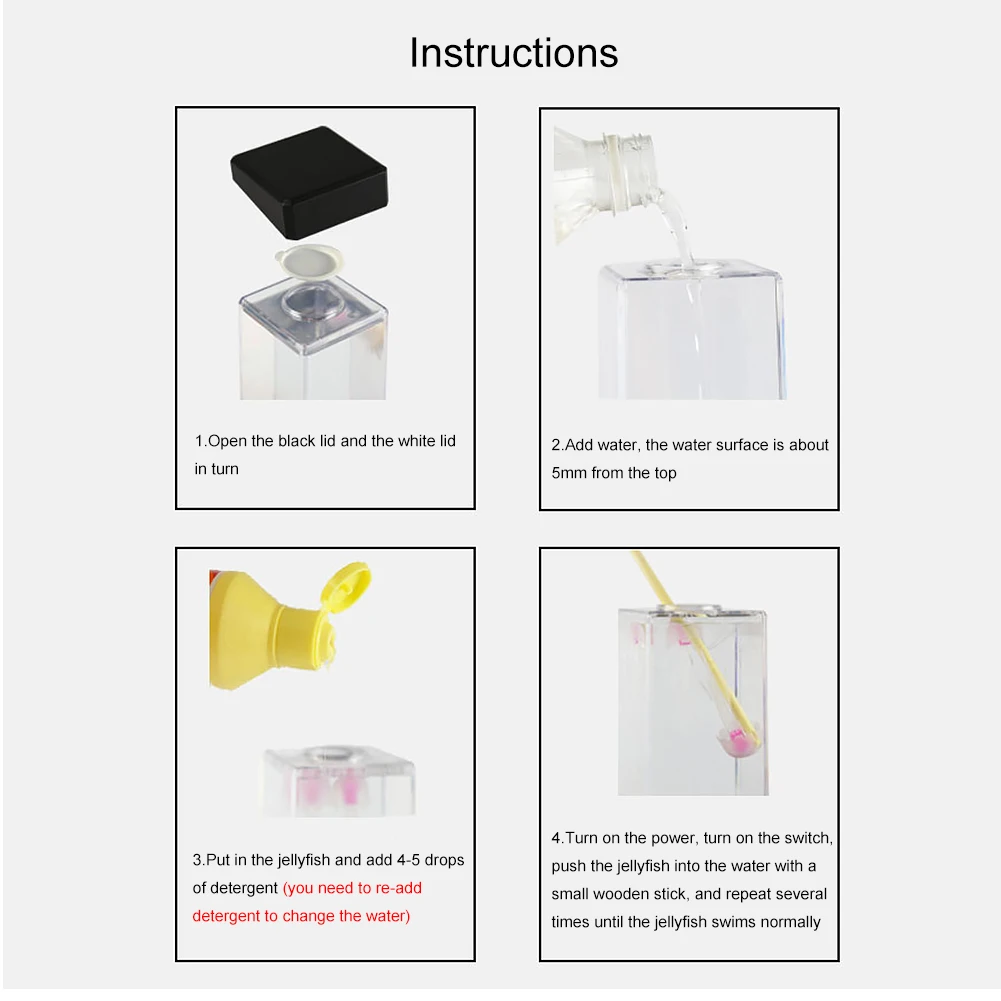 Instructions

1.Open the black lid and the white lid in turn

2.Add water, the water surface is about 5mm from the top

3.Put in the jellyfish and add 4-5 drops of detergent (you need to re-add detergent to change the water)

4.Turn on the power, turn on the switch, push the jellyfish into the water with a small wooden stick, and repeat several times until the jellyfish swims normally