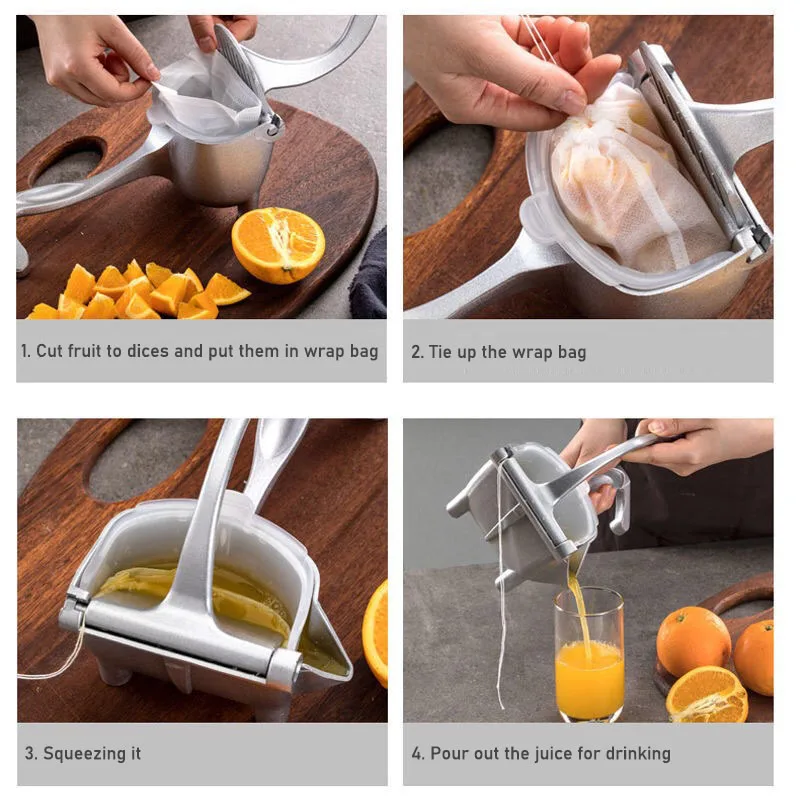 1. Cut fruit to dices and put them in wrap bag

2. Tie up the wrap bag

3. Squeezing it

4. Pour out the juice for drinking