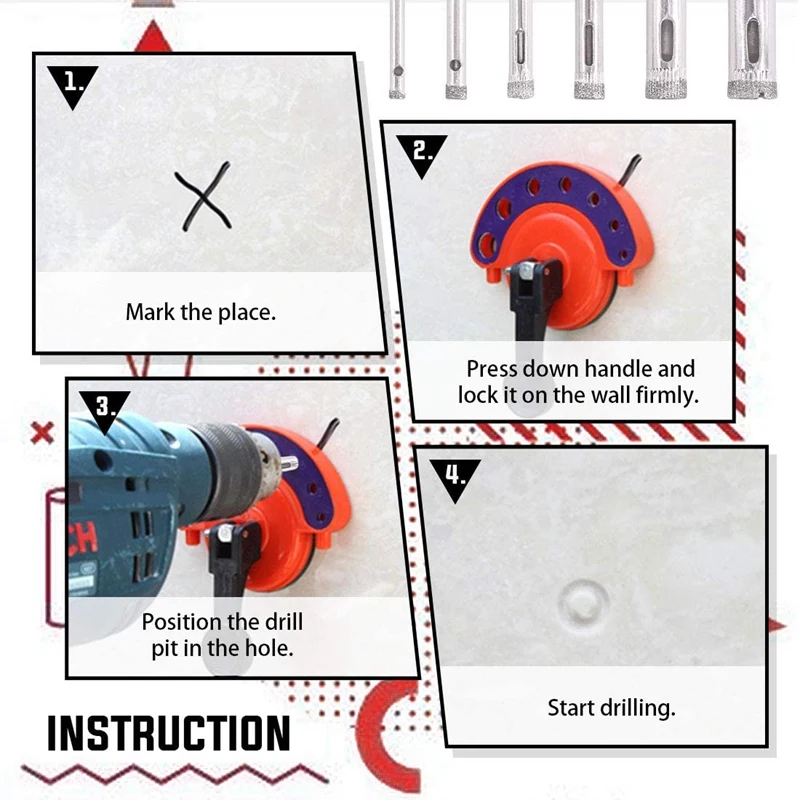 1.

Mark the place.

2.

Press down handle and lock it on the wall firmly.

3.

CH

Position the drill pit in the hole.

4.

Start drilling.

INSTRUCTION