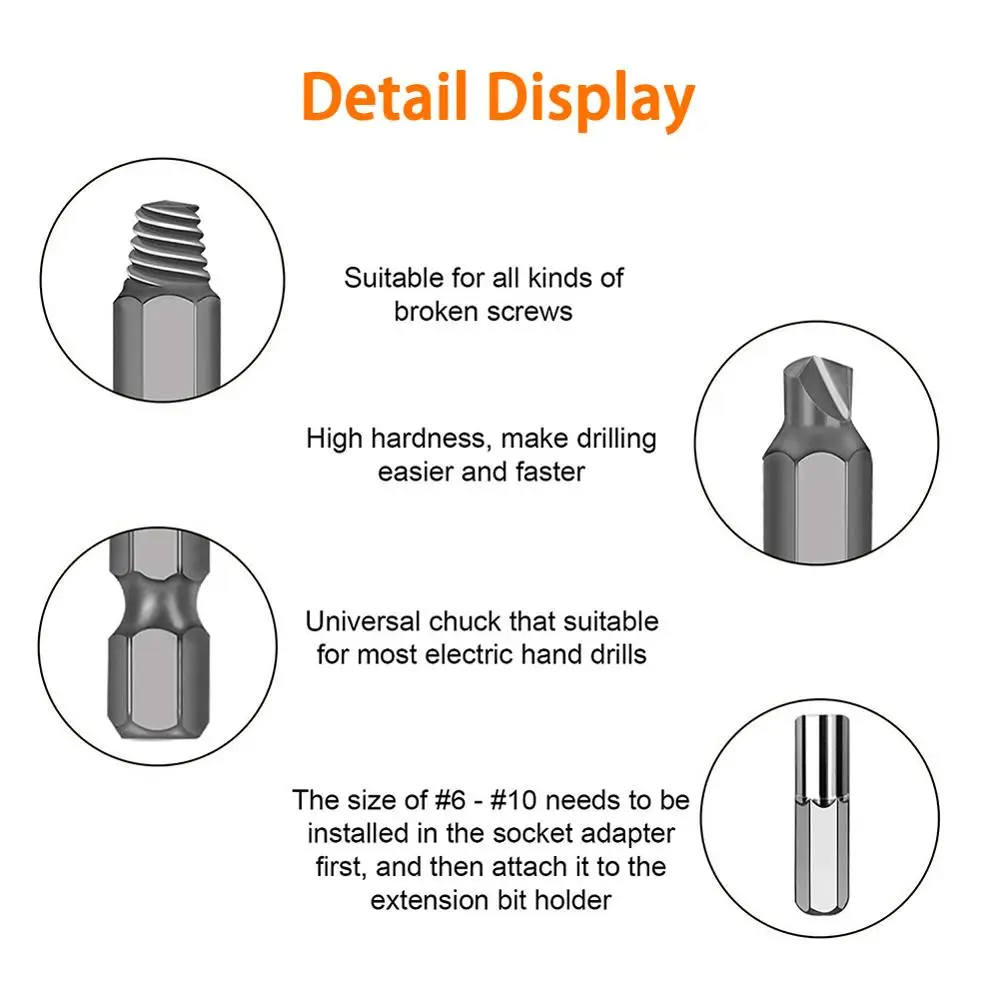 Detail Display

Suitable for all kinds of broken screws

High hardness, make drilling easier and faster

Universal chuck that suitable for most electric hand drills

The size of #6 - #10 needs to be installed in the socket adapter first, and then attach it to the extension bit holder