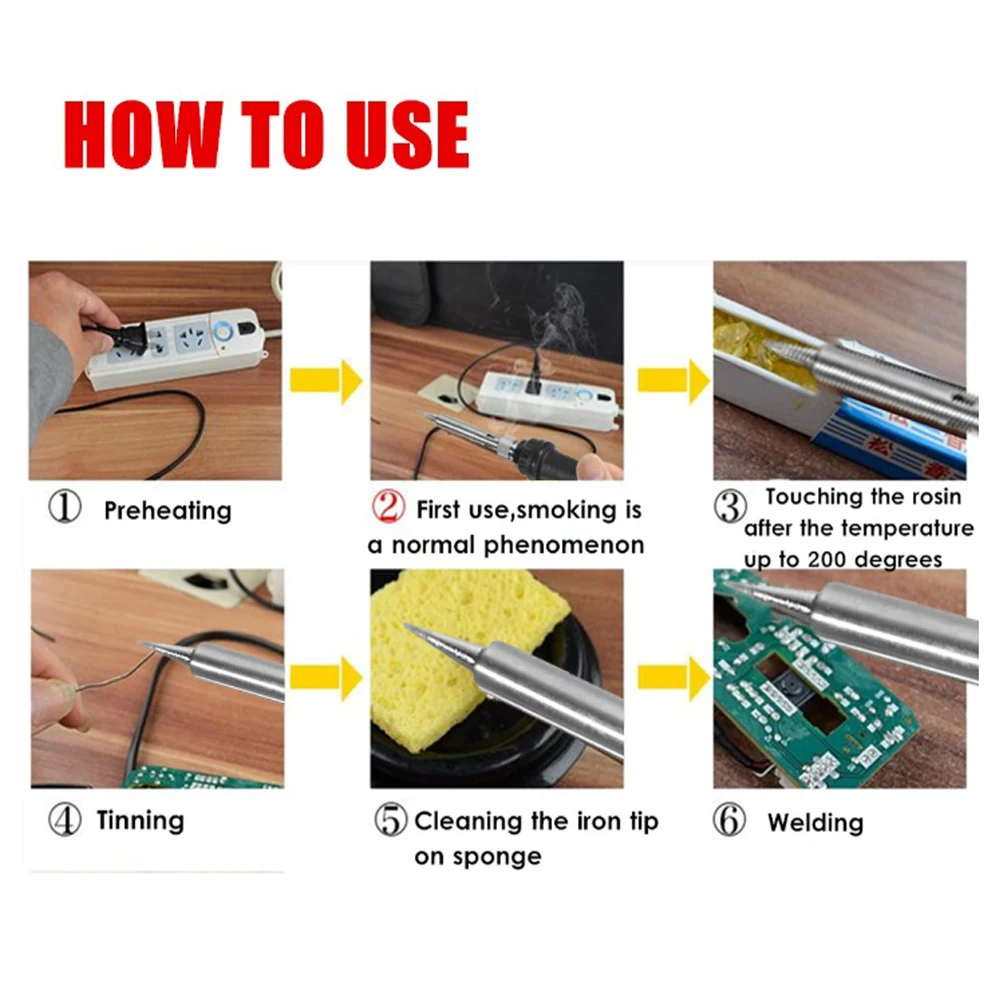 HOW TO USE

① Preheating

② First use,smoking is a normal phenomenon

③ Touching the rosin after the temperature up to 200 degrees

④ Tinning

⑤ Cleaning the iron tip on sponge

⑥ Welding