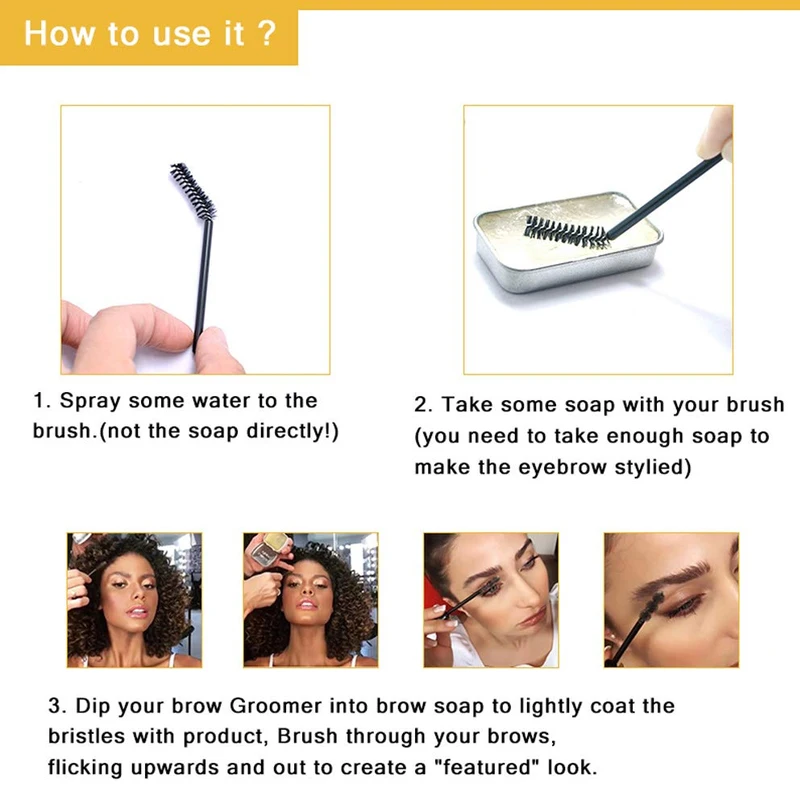 How to use it ?

1. Spray some water to the brush.(not the soap directly!)

2. Take some soap with your brush (you need to take enough soap to make the eyebrow stylied)

3. Dip your brow Groomer into brow soap to lightly coat the bristles with product, Brush through your brows, flicking upwards and out to create a "featured" look.