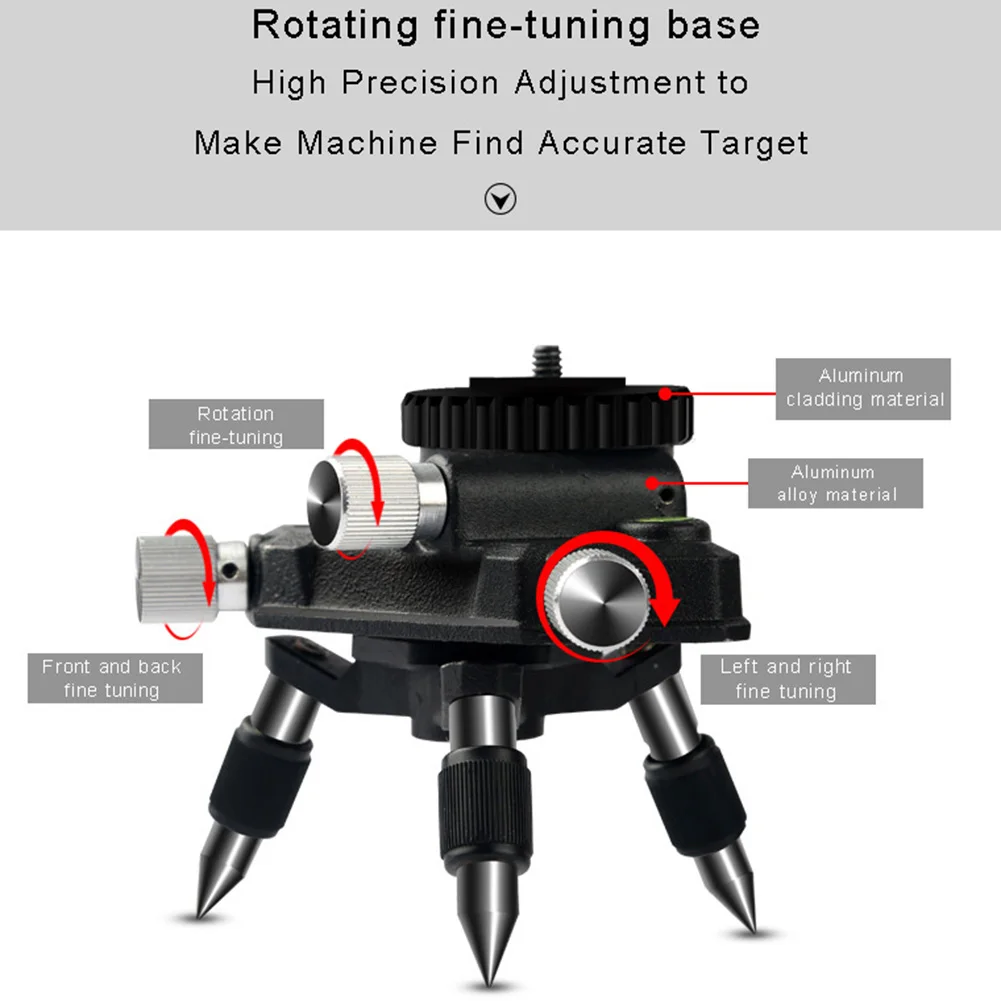 Rotating fine-tuning base

High Precision Adjustment to

Make Machine Find Accurate Target

Rotation fine-tuning

Aluminum cladding material

Aluminum alloy material

Front and back fine tuning

Left and right fine tuning