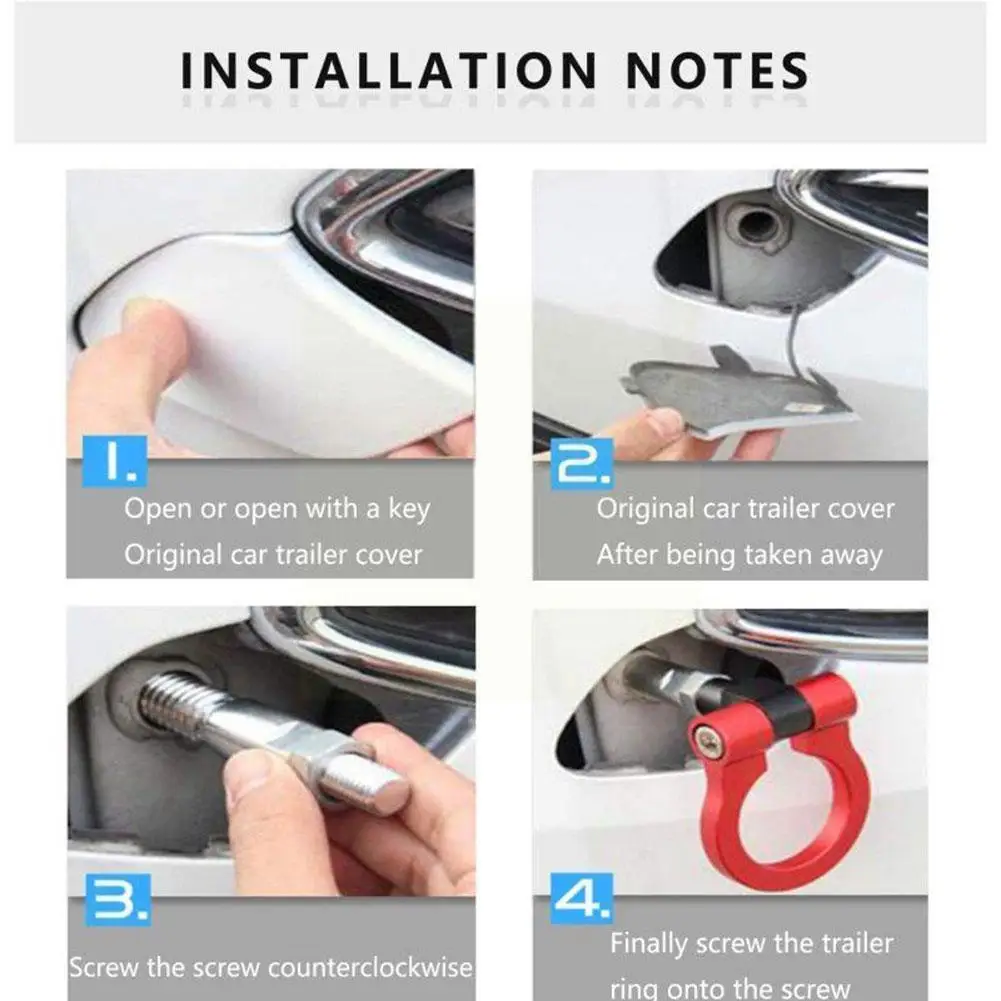 INSTALLATION NOTES

1.
Open or open with a key
Original car trailer cover

2.
Original car trailer cover
After being taken away

3.
Screw the screw counterclockwise

4.
Finally screw the trailer ring onto the screw