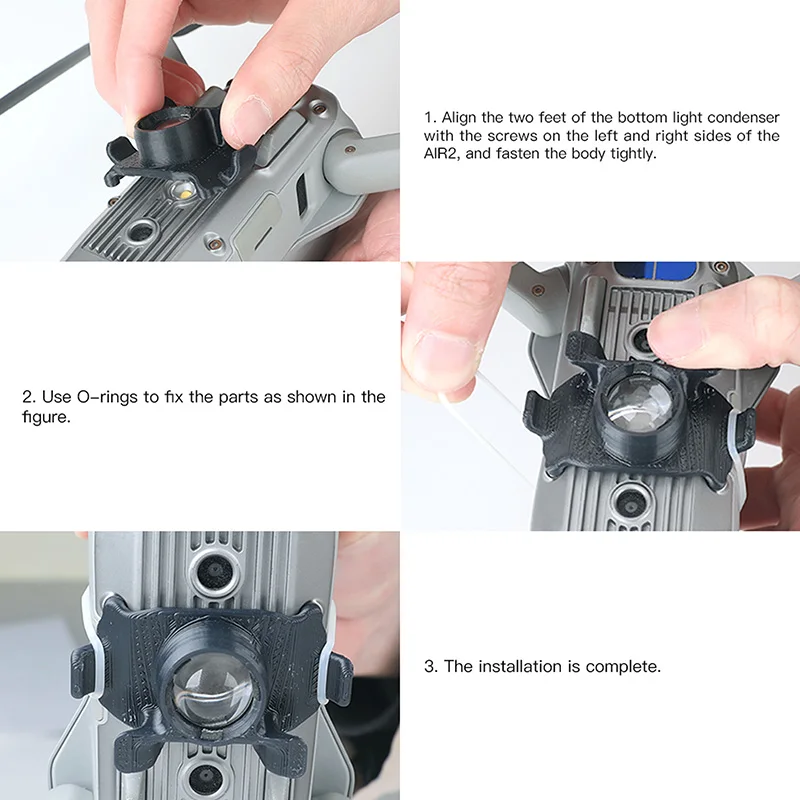 1. Align the two feet of the bottom light condenser with the screws on the left and right sides of the AIR2, and fasten the body tightly.

2. Use O-rings to fix the parts as shown in the figure.

3. The installation is complete.