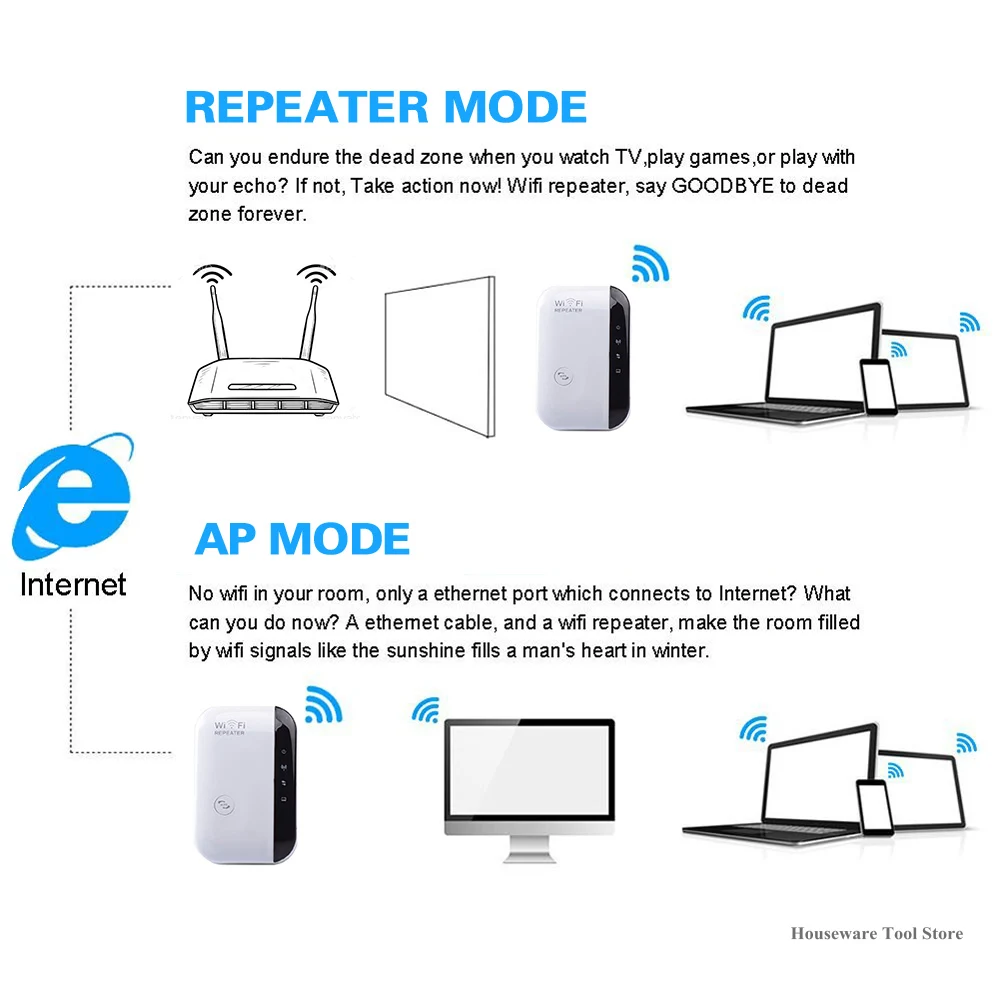 REPEATER MODE

Can you endure the dead zone when you watch TV,play games,or play with your echo? If not, Take action now! Wifi repeater, say GOODBYE to dead zone forever.

WiFi
REPEATER

Internet

AP MODE

No wifi in your room, only a ethernet port which connects to Internet? What can you do now? A ethernet cable, and a wifi repeater, make the room filled by wifi signals like the sunshine fills a man's heart in winter.

WiFi
REPEATER

Houseware Tool Store