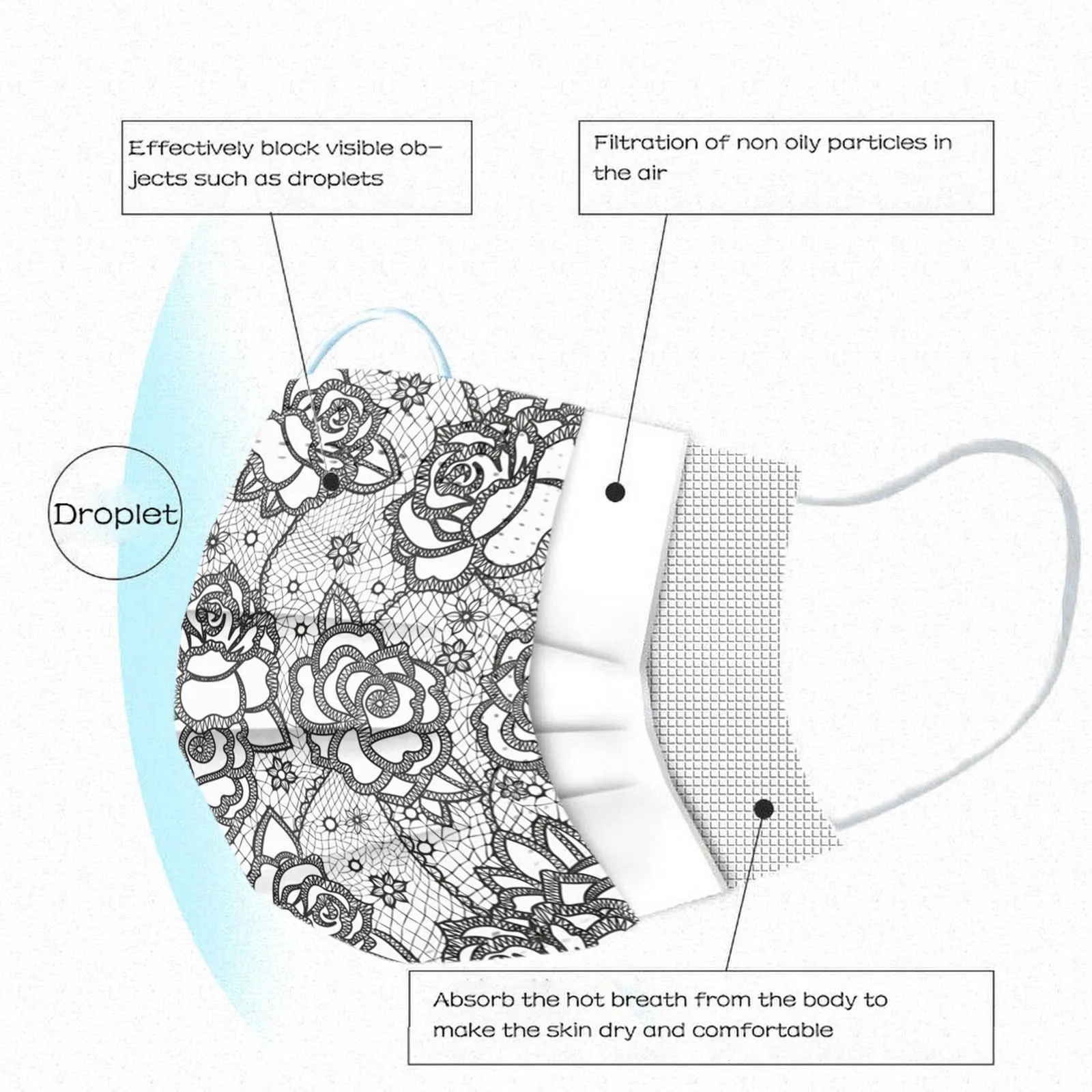 Effectively block visible objects such as droplets

Filtration of non oily particles in the air

Droplet

Absorb the hot breath from the body to make the skin dry and comfortable