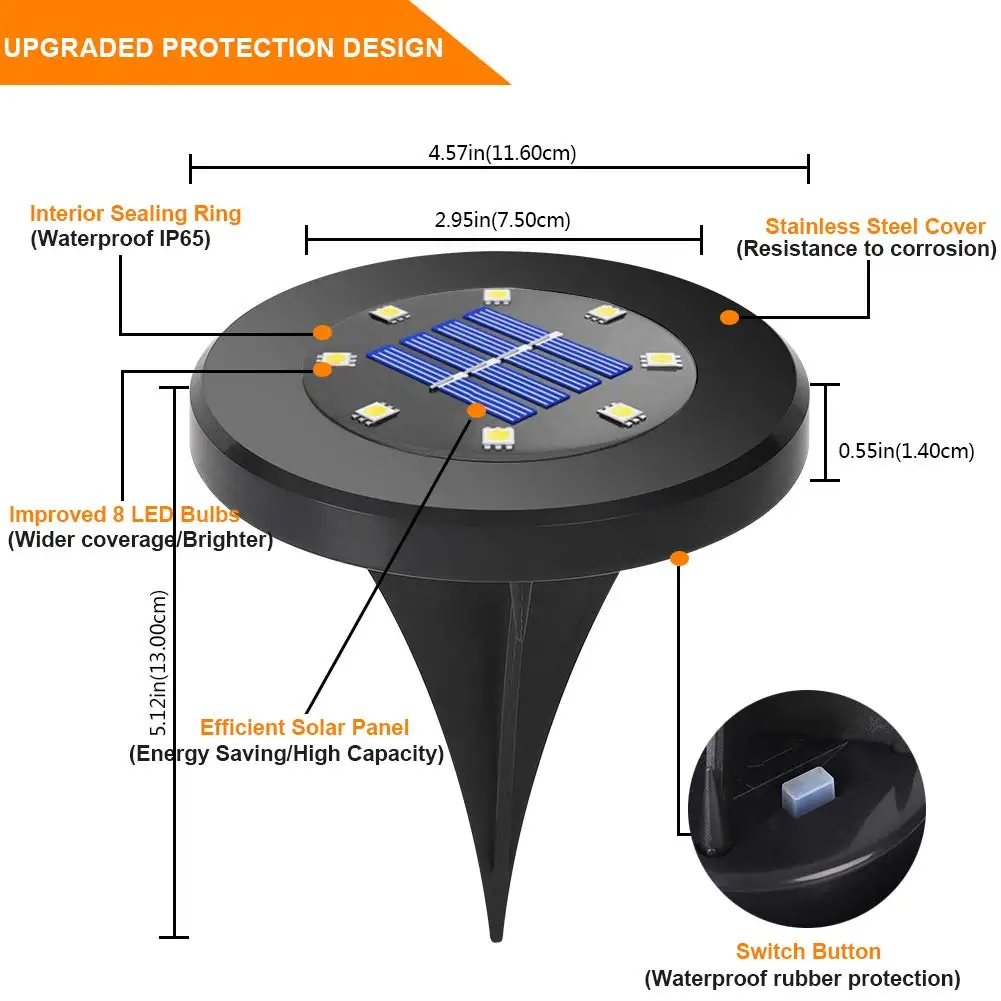 UPGRADED PROTECTION DESIGN

4.57in(11.60cm)

Interior Sealing Ring
(Waterproof IP65)

2.95in(7.50cm)

Stainless Steel Cover
(Resistance to corrosion)

0.55in(1.40cm)

Improved 8 LED Bulbs
(Wider coverage/Brighter)

5.12in(13.00cm)

Efficient Solar Panel
(Energy Saving/High Capacity)

Switch Button
(Waterproof rubber protection)