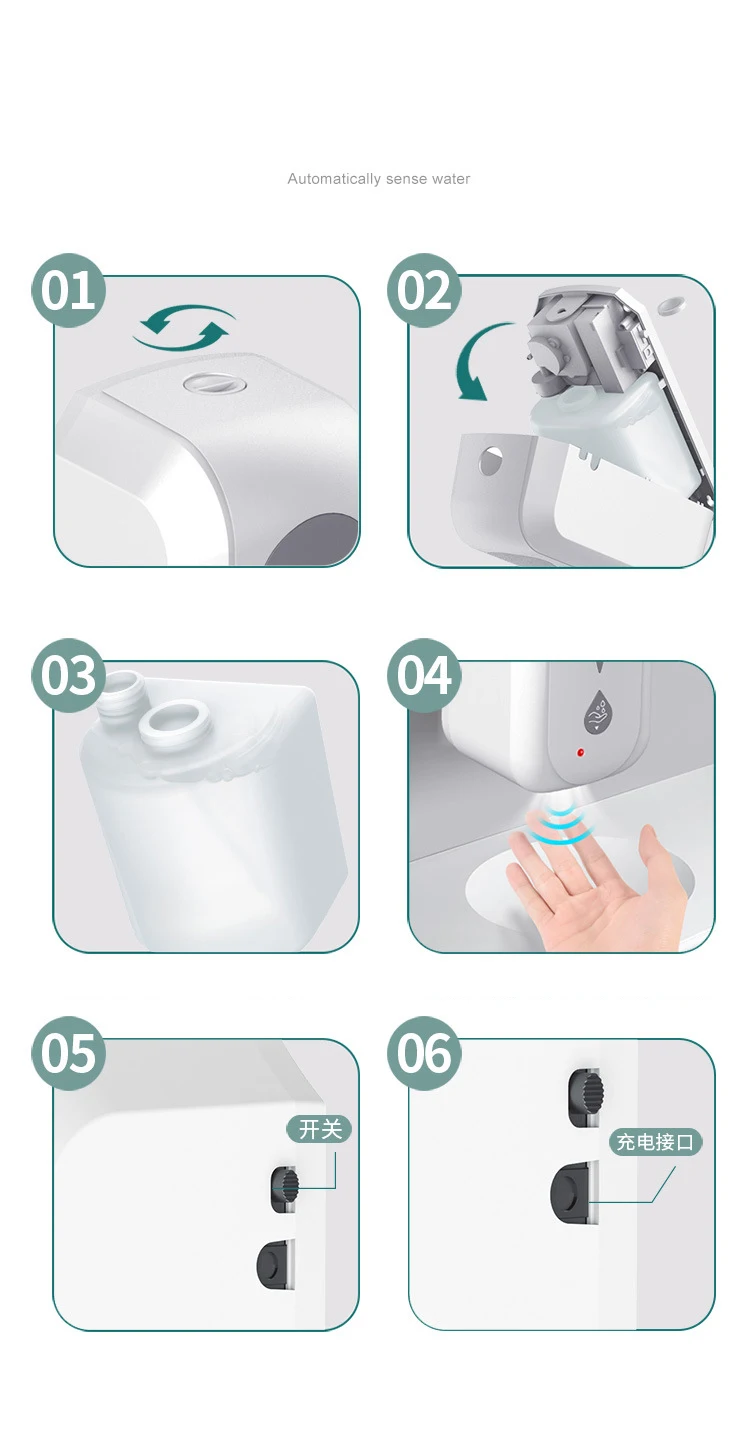 Automatically sense water

01

02

03

04

05

开关

06

充电接口