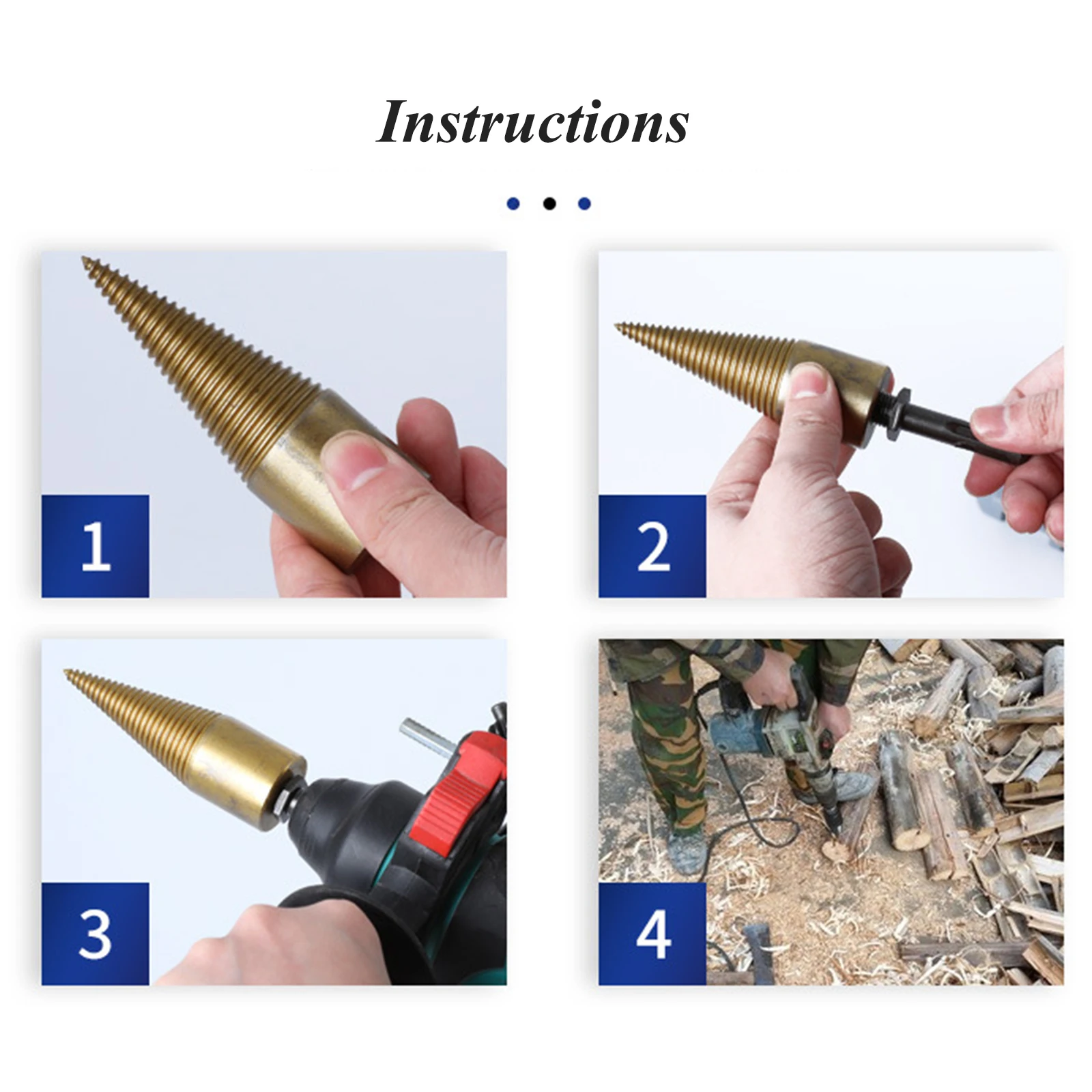 Instructions

1

2

3

4