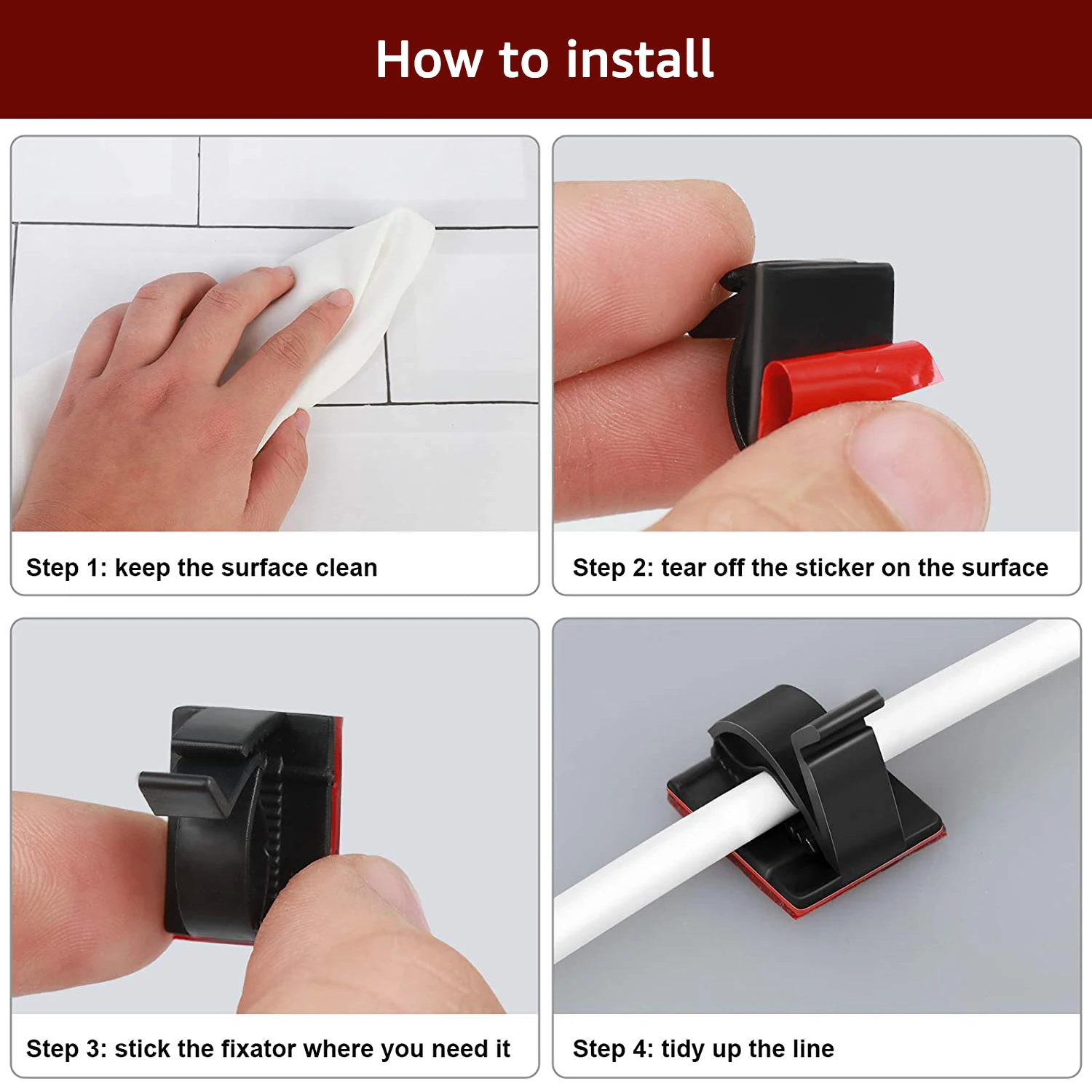 How to install

Step 1: keep the surface clean

Step 2: tear off the sticker on the surface

Step 3: stick the fixator where you need it

Step 4: tidy up the line