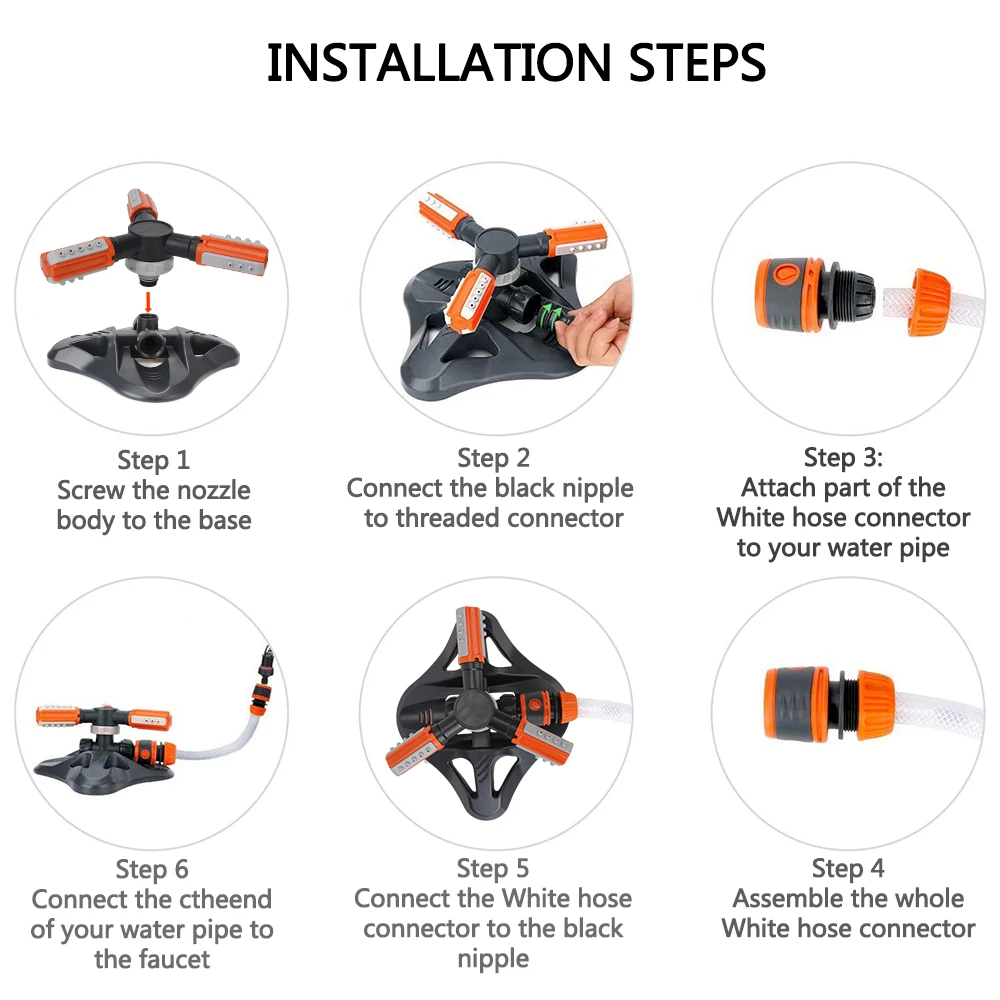 INSTALLATION STEPS

Step 1
Screw the nozzle body to the base

Step 2
Connect the black nipple to threaded connector

Step 3:
Attach part of the White hose connector to your water pipe

Step 6
Connect the ctheend of your water pipe to the faucet

Step 5
Connect the White hose connector to the black nipple

Step 4
Assemble the whole White hose connector