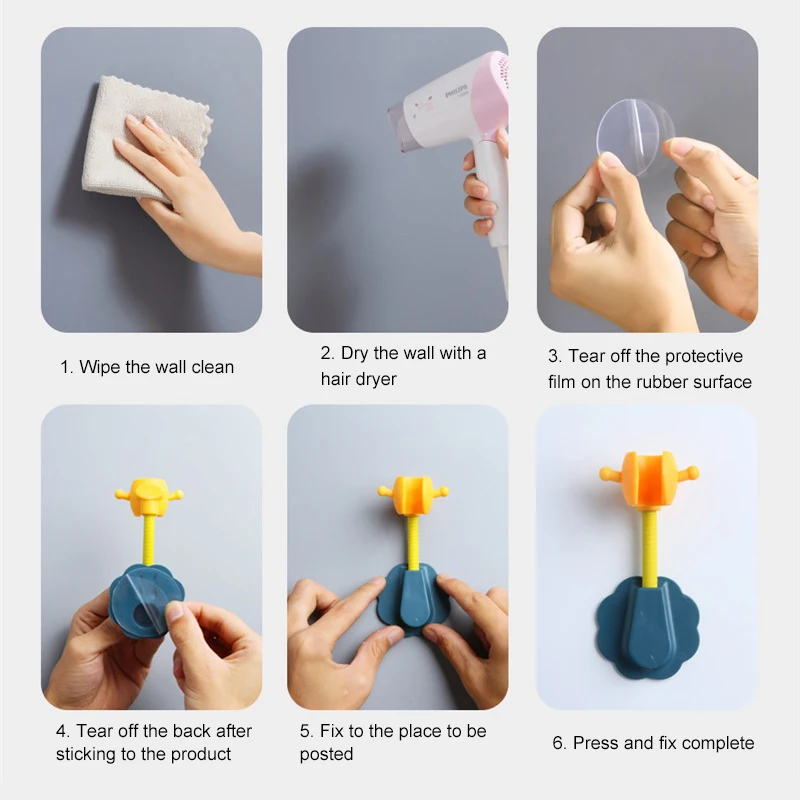 PHILIPS

1. Wipe the wall clean

2. Dry the wall with a hair dryer

3. Tear off the protective film on the rubber surface

4. Tear off the back after sticking to the product

5. Fix to the place to be posted

6. Press and fix complete